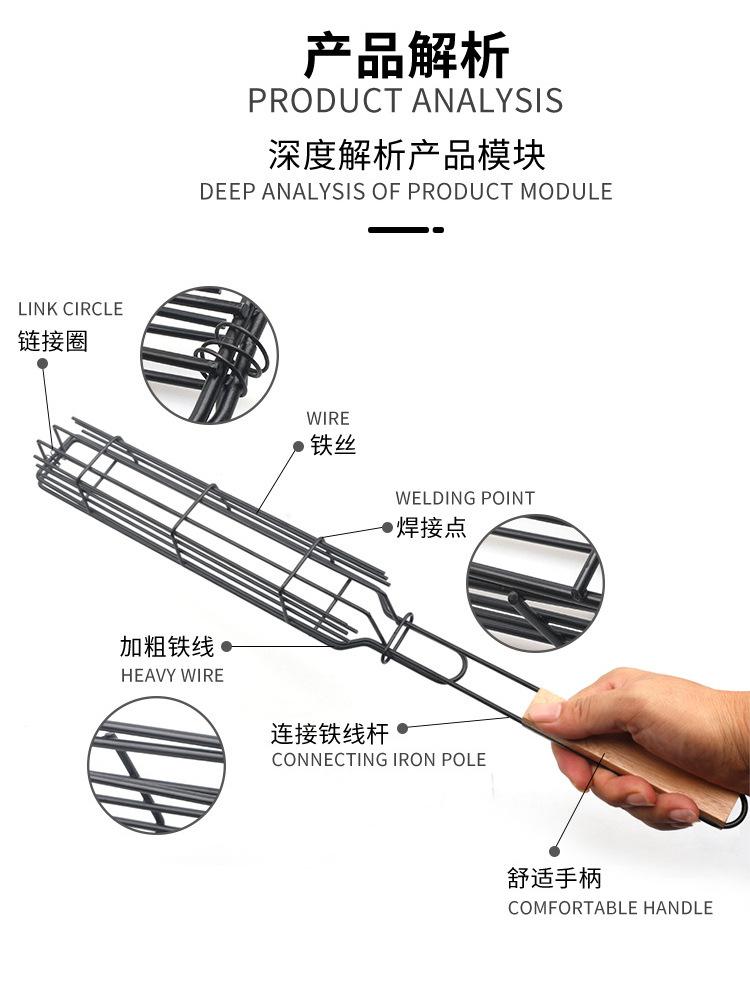 产品解析
PRODUCT ANALYSIS

深度解析产品模块
DEEP ANALYSIS OF PRODUCT MODULE

LINK CIRCLE
链接圈

WIRE
铁丝

WELDING POINT
焊接点

加粗铁线
HEAVY WIRE

连接铁线杆
CONNECTING IRON POLE

舒适手柄
COMFORTABLE HANDLE