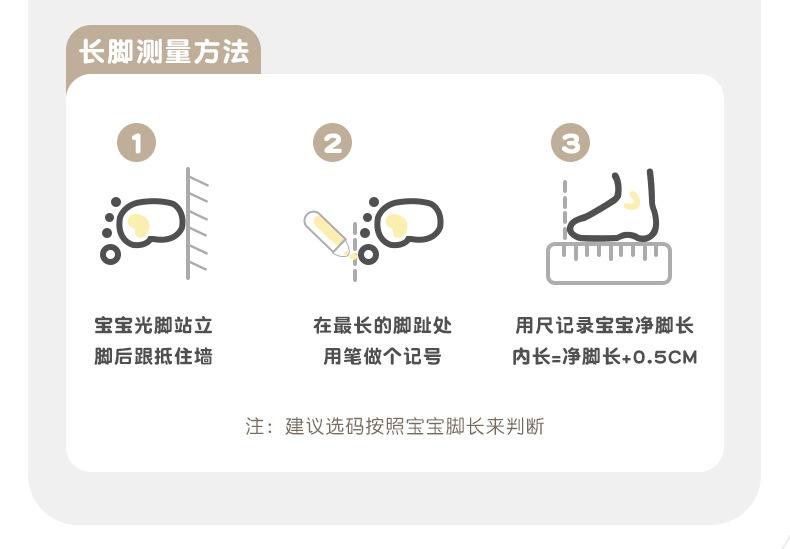 长脚测量方法

1

宝宝光脚站立
脚后跟抵住墙

2

在最长的脚趾处
用笔做个记号

3

用尺记录宝宝净脚长
内长=净脚长+0.5CM

注：建议选码按照宝宝脚长来判断