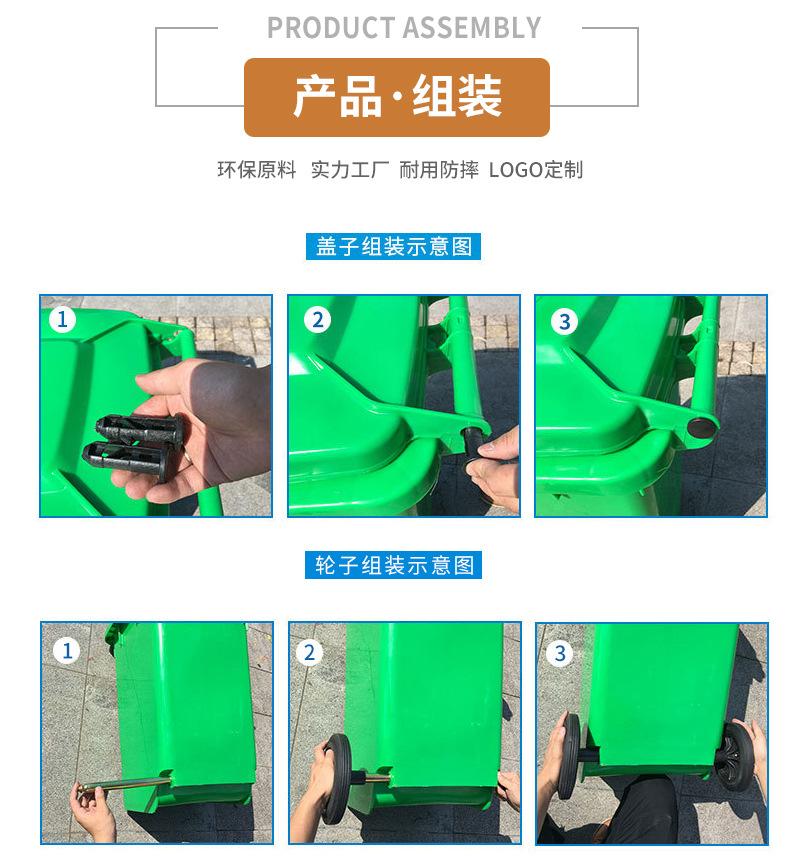 PRODUCT ASSEMBLY

产品·组装

环保原料 实力工厂 耐用防摔 LOGO定制

盖子组装示意图

1

2

3

轮子组装示意图

1

2

3