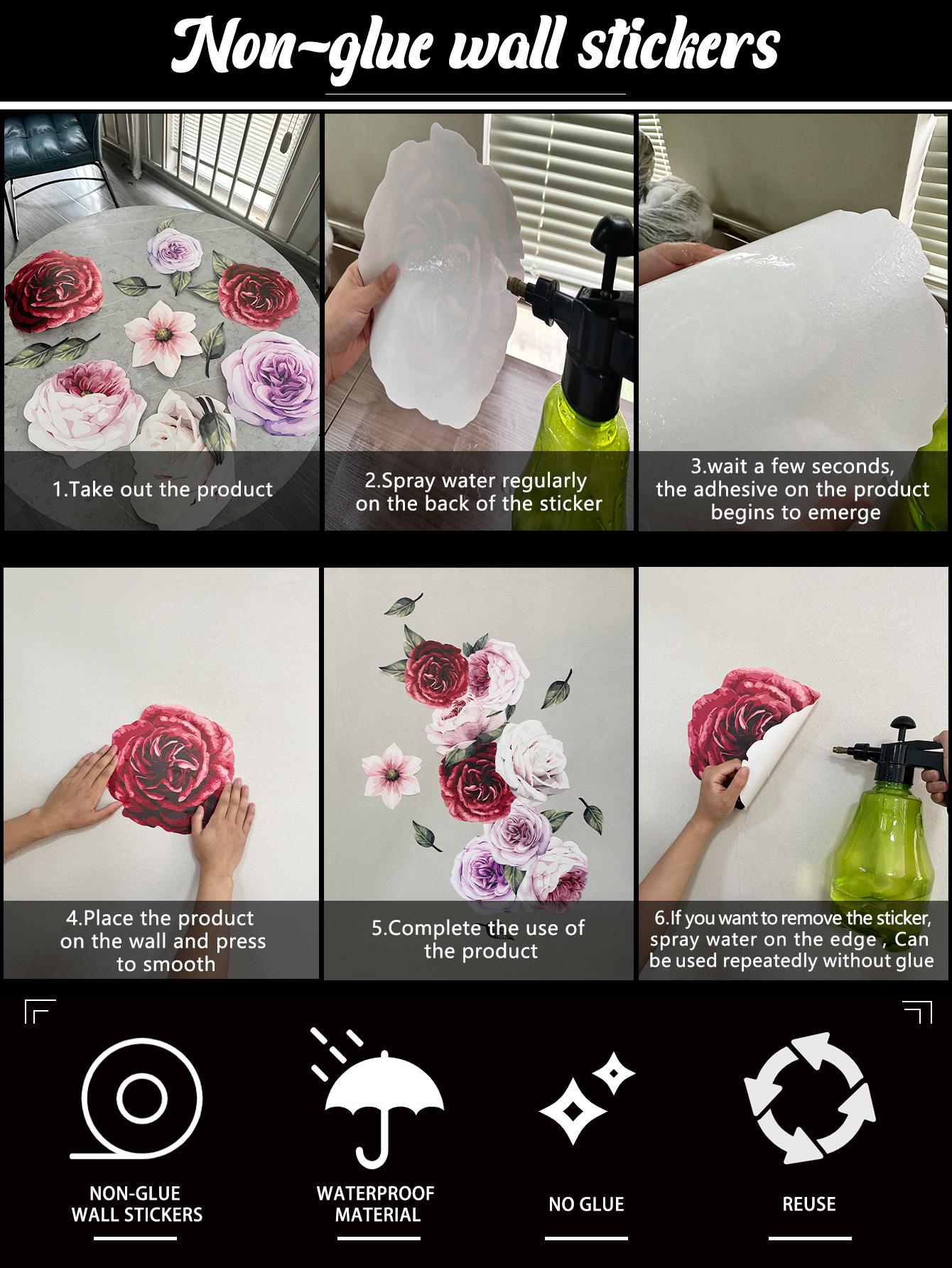 Non-glue wall stickers

1.Take out the product

2.Spray water regularly on the back of the sticker

3.wait a few seconds, the adhesive on the product begins to emerge

4.Place the product on the wall and press to smooth

5.Complete the use of the product

6.If you want to remove the sticker, spray water on the edge , Can be used repeatedly without glue

NON-GLUE WALL STICKERS

WATERPROOF MATERIAL

NO GLUE

REUSE