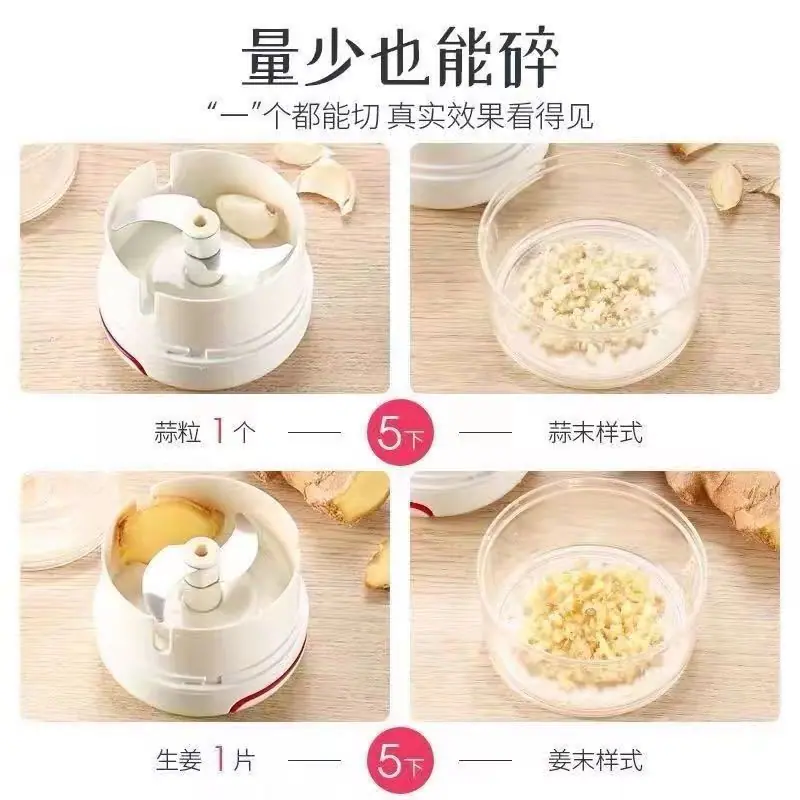 量少也能碎

“一”个都能切 真实效果看得见

蒜粒 1个 —— 5下 —— 蒜末样式

生姜 1片 —— 5下 —— 姜末样式