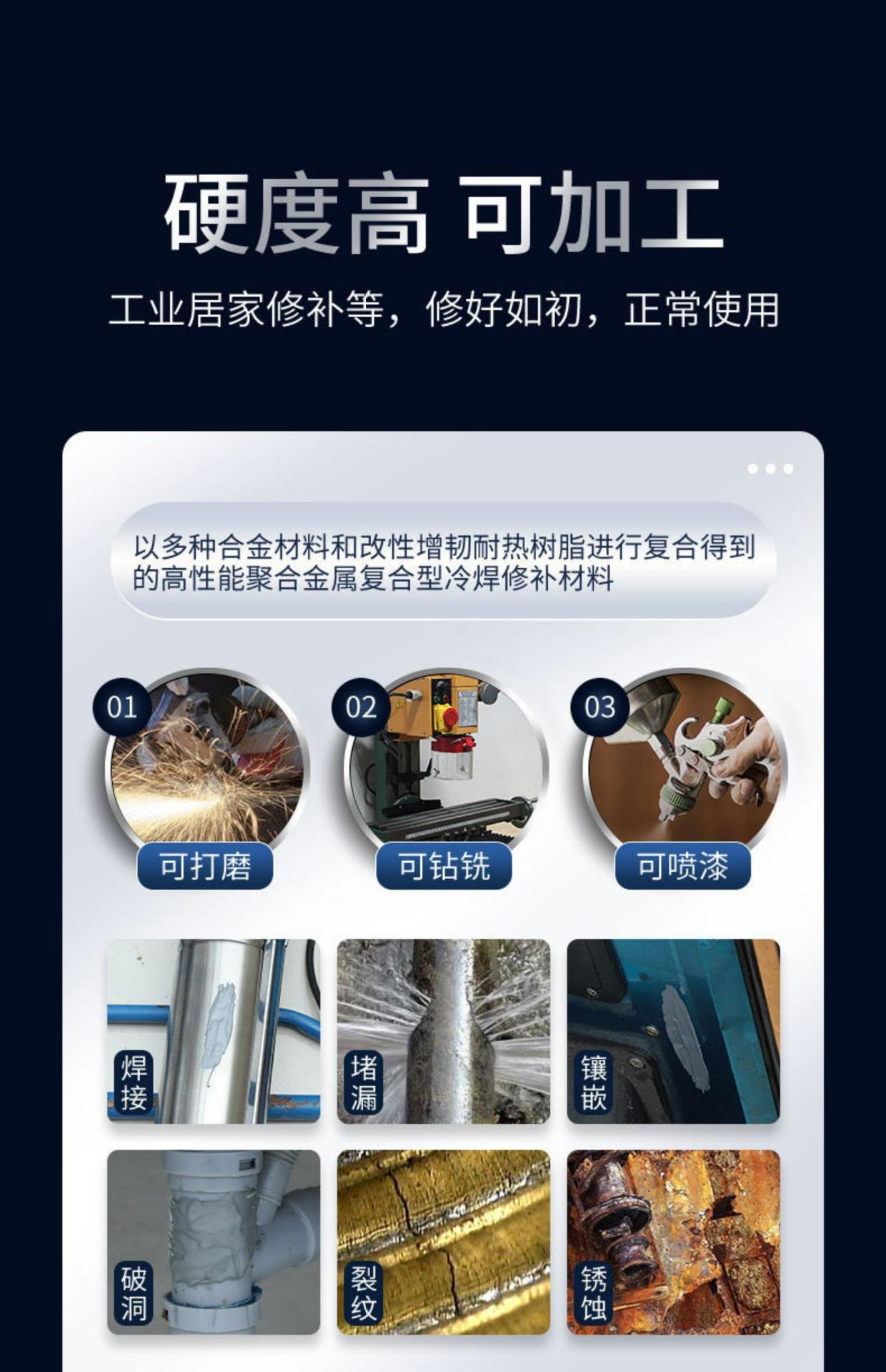 硬度高 可加工

工业居家修补等，修好如初，正常使用

以多种合金材料和改性增韧耐热树脂进行复合得到的高性能聚合金属复合型冷焊修补材料

01
可打磨

02
可钻铣

03
可喷漆

焊接

堵漏

镶嵌

破洞

裂纹

锈蚀