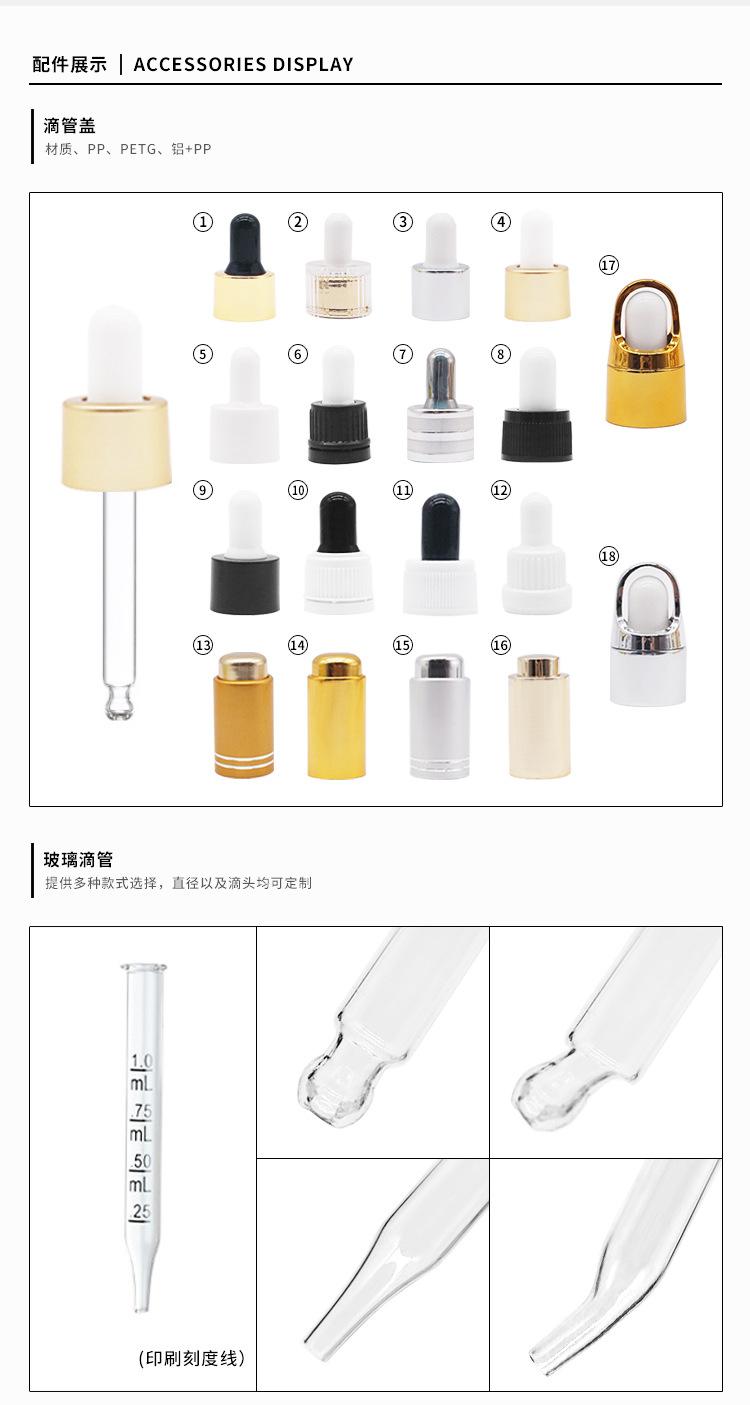 配件展示 | ACCESSORIES DISPLAY

滴管盖
材质、PP、PETG、铝+PP

①
②
③
④
⑰
⑤
⑥
⑦
⑧
⑨
⑩
⑪
⑫
⑱
⑬
⑭
⑮
⑯

玻璃滴管
提供多种款式选择，直径以及滴头均可定制

1.0
mL
.75
mL
.50
mL
.25

(印刷刻度线)