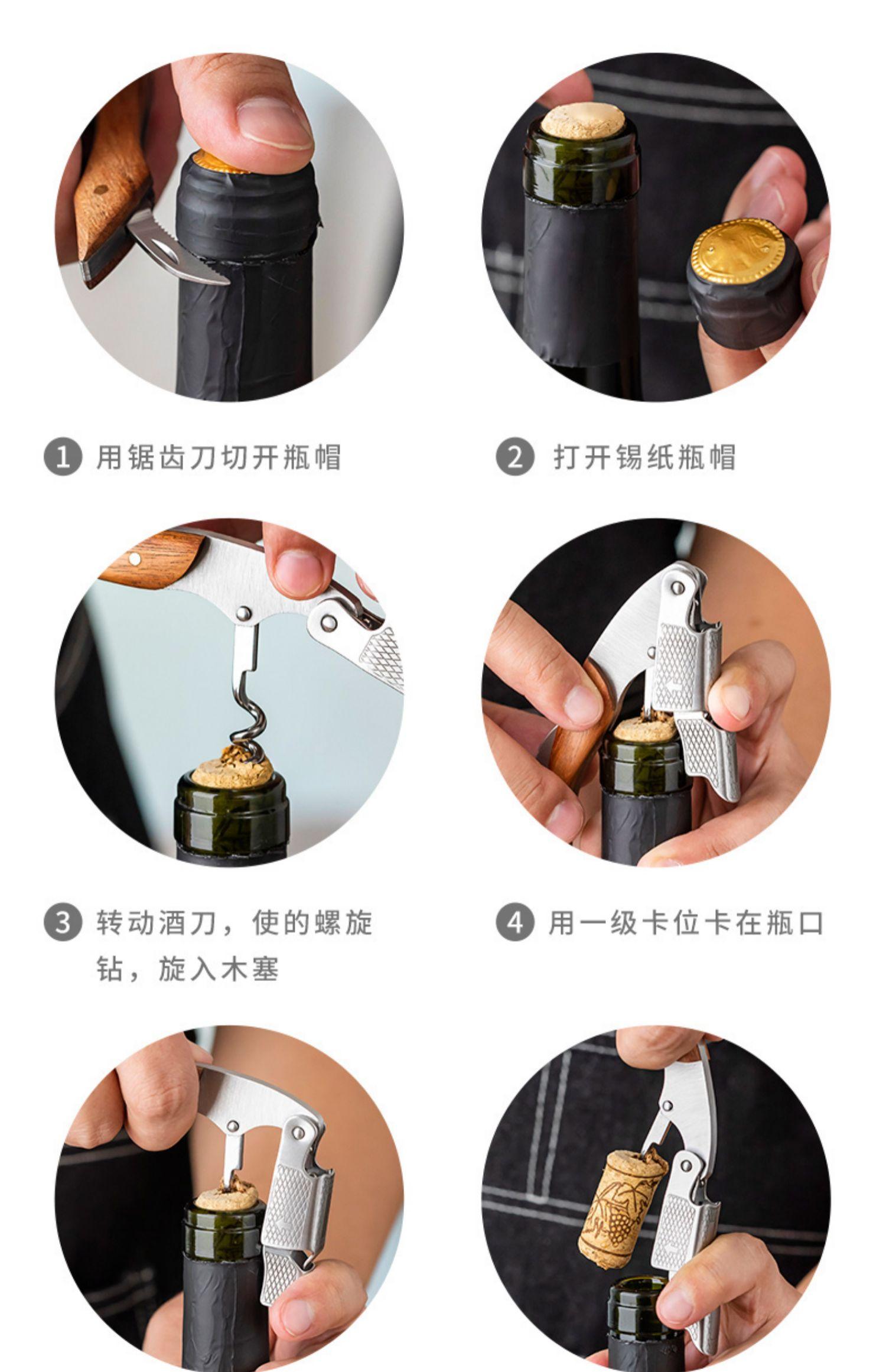 1 用锯齿刀切开瓶帽

2 打开锡纸瓶帽

3 转动酒刀，使的螺旋钻，旋入木塞

4 用一级卡位卡在瓶口