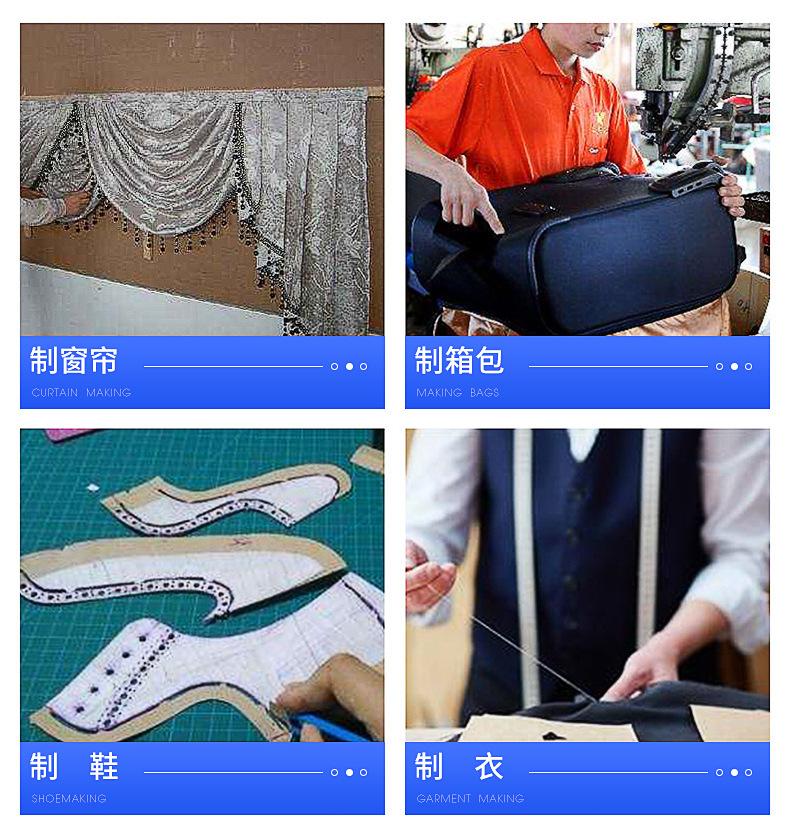 制窗帘
CURTAIN MAKING

制箱包
MAKING BAGS

制 鞋
SHOEMAKING

制 衣
GARMENT MAKING