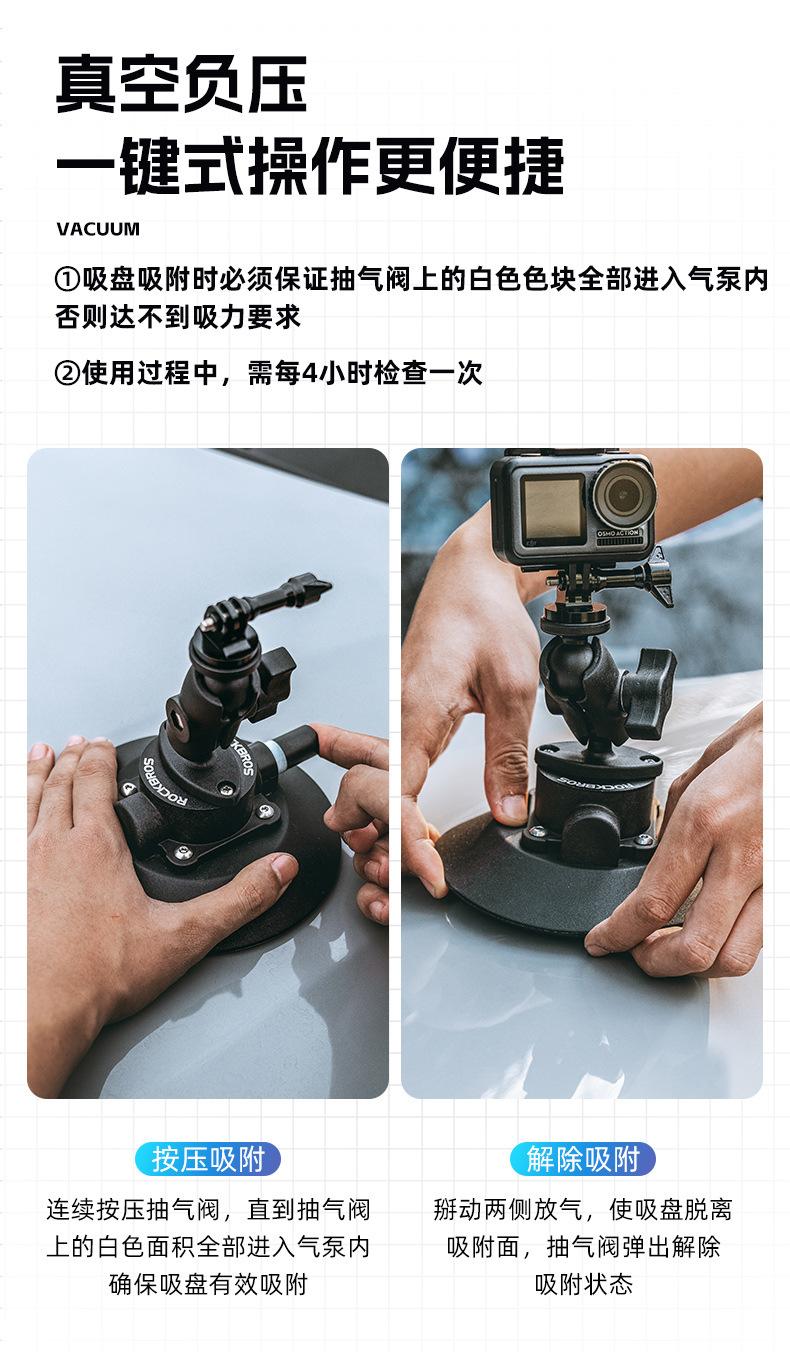 真空负压
一键式操作更便捷

VACUUM

①吸盘吸附时必须保证抽气阀上的白色色块全部进入气泵内否则达不到吸力要求

②使用过程中，需每4小时检查一次

ROCKBROS

OSMO ACTION

ROCKBROS

按压吸附

连续按压抽气阀，直到抽气阀上的白色面积全部进入气泵内确保吸盘有效吸附

解除吸附

掰动两侧放气，使吸盘脱离吸附面，抽气阀弹出解除吸附状态