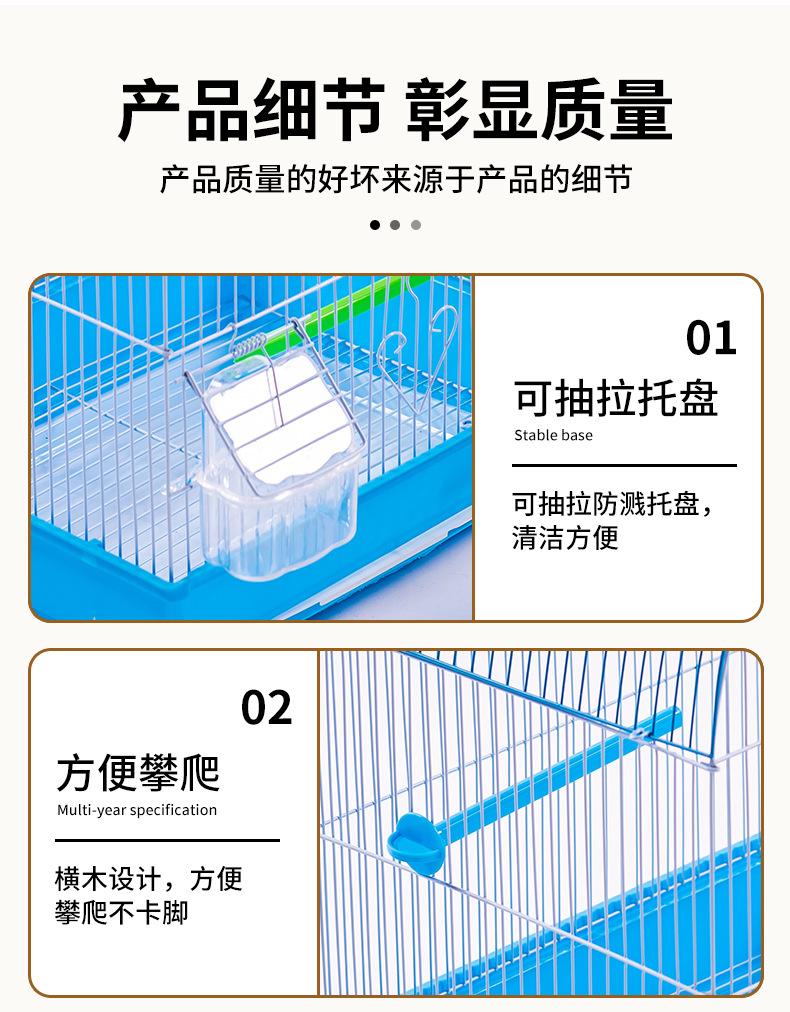 产品细节 彰显质量

产品质量的好坏来源于产品的细节

01

可抽拉托盘

Stable base

可抽拉防溅托盘，清洁方便

02

方便攀爬

Multi-year specification

横木设计，方便攀爬不卡脚