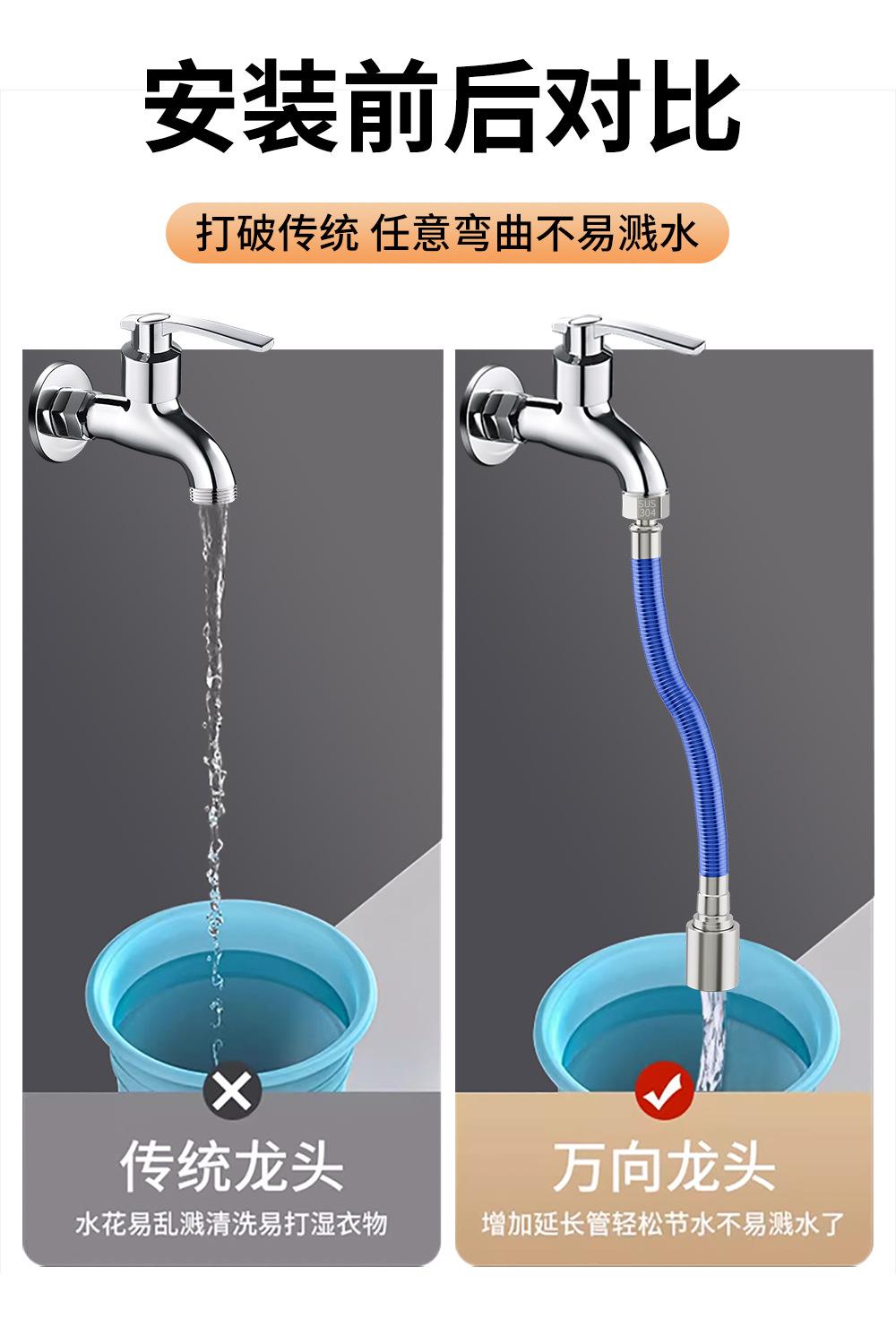 安装前后对比

打破传统 任意弯曲不易溅水

SUS 304

传统龙头

水花易乱溅清洗易打湿衣物

万向龙头

增加延长管轻松节水不易溅水了