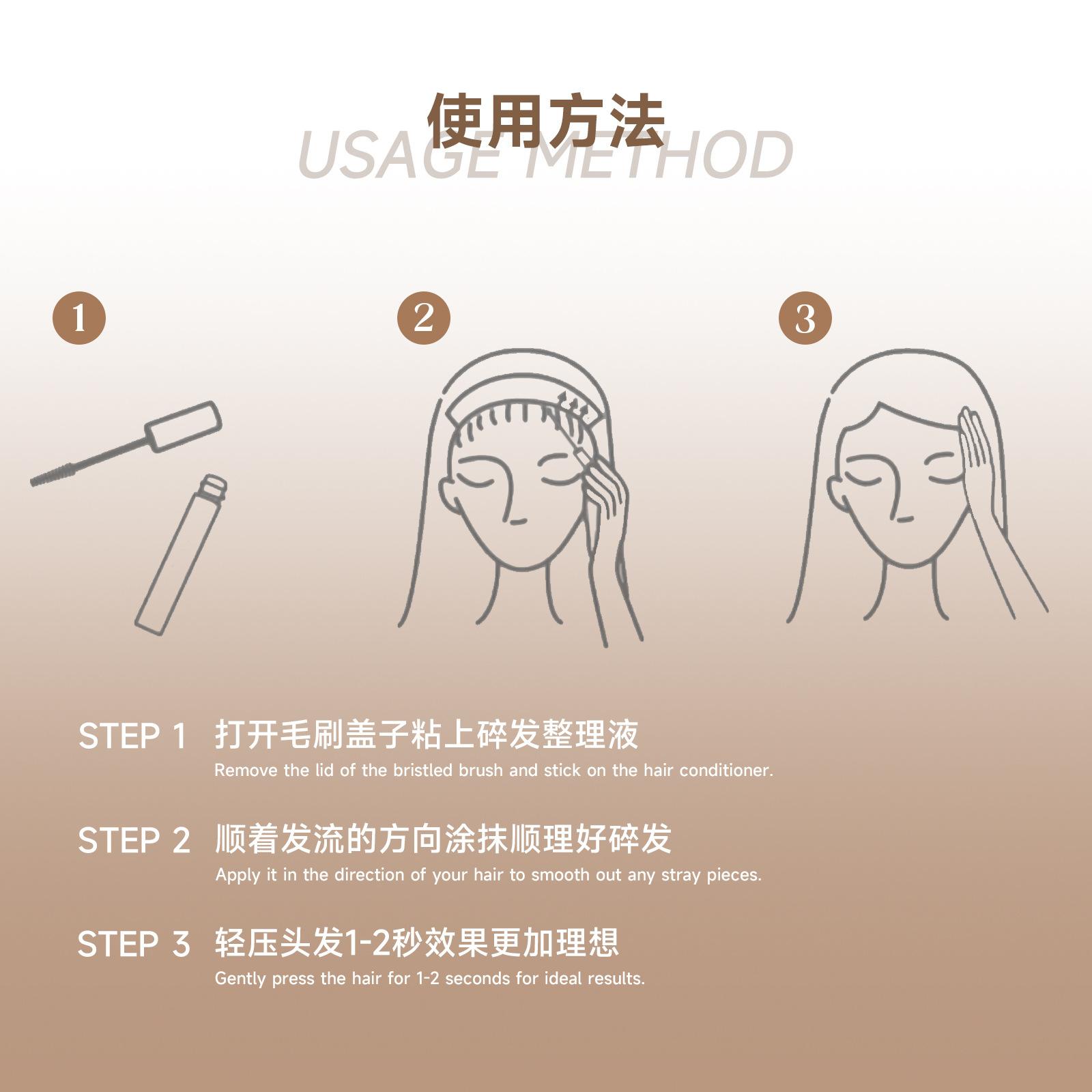 使用方法
USAGE METHOD

1

2

3

STEP 1 打开毛刷盖子粘上碎发整理液
Remove the lid of the bristled brush and stick on the hair conditioner.

STEP 2 顺着发流的方向涂抹顺理好碎发
Apply it in the direction of your hair to smooth out any stray pieces.

STEP 3 轻压头发1-2秒效果更加理想
Gently press the hair for 1-2 seconds for ideal results.