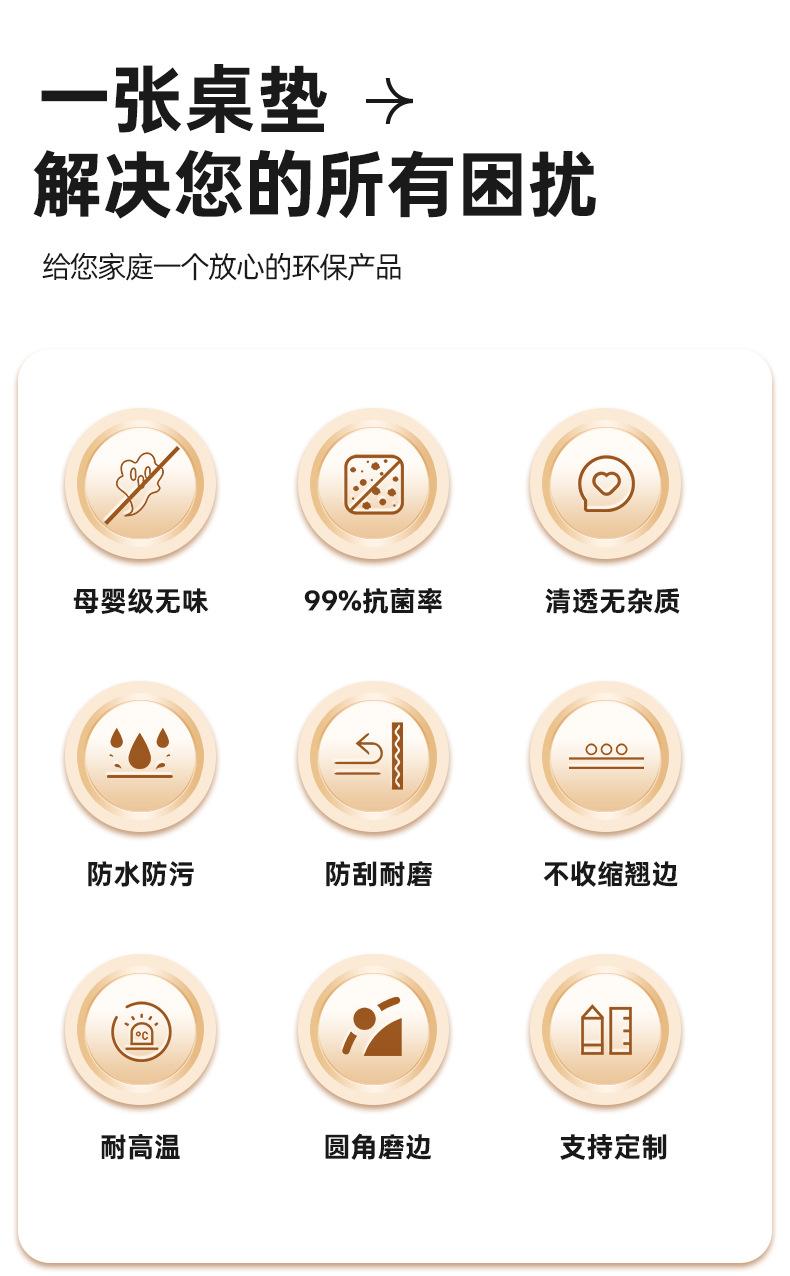 一张桌垫 →
解决您的所有困扰

给您家庭一个放心的环保产品

母婴级无味

99%抗菌率

清透无杂质

防水防污

防刮耐磨

不收缩翘边

耐高温

圆角磨边

支持定制