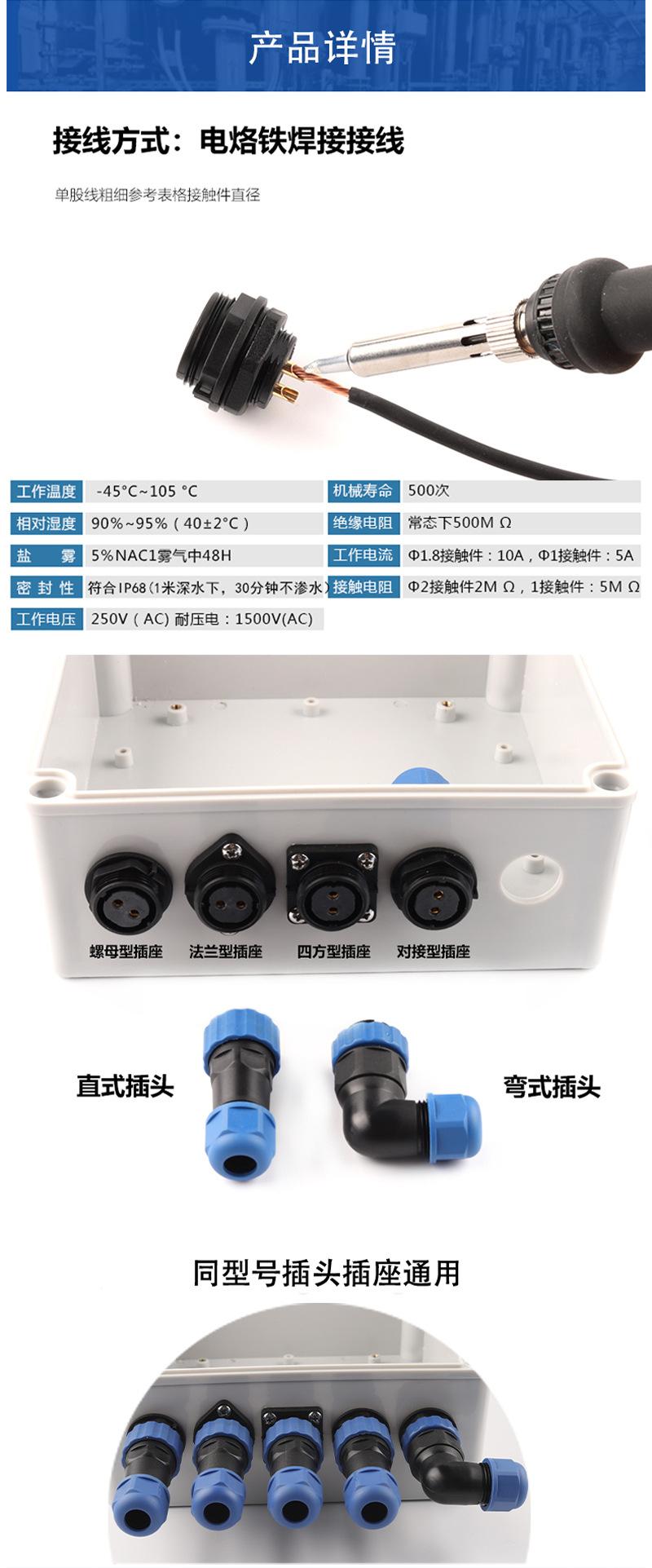 产品详情

接线方式：电烙铁焊接接线

单股线粗细参考表格接触件直径

| 工作温度 | -45°C~105 °C | 机械寿命 | 500次 |
|---|---|---|---|
| 相对湿度 | 90%~95%（40±2°C） | 绝缘电阻 | 常态下500M Ω |
| 盐 雾 | 5%NAC1雾气中48H | 工作电流 | Φ1.8接触件：10A，Φ1接触件：5A |
| 密 封 性 | 符合IP68（1米深水下，30分钟不渗水） | 接触电阻 | Φ2接触件2M Ω，1接触件：5M Ω |
| 工作电压 | 250V（AC）耐压电：1500V(AC) | | |

螺母型插座 法兰型插座 四方型插座 对接型插座

直式插头

弯式插头

同型号插头插座通用