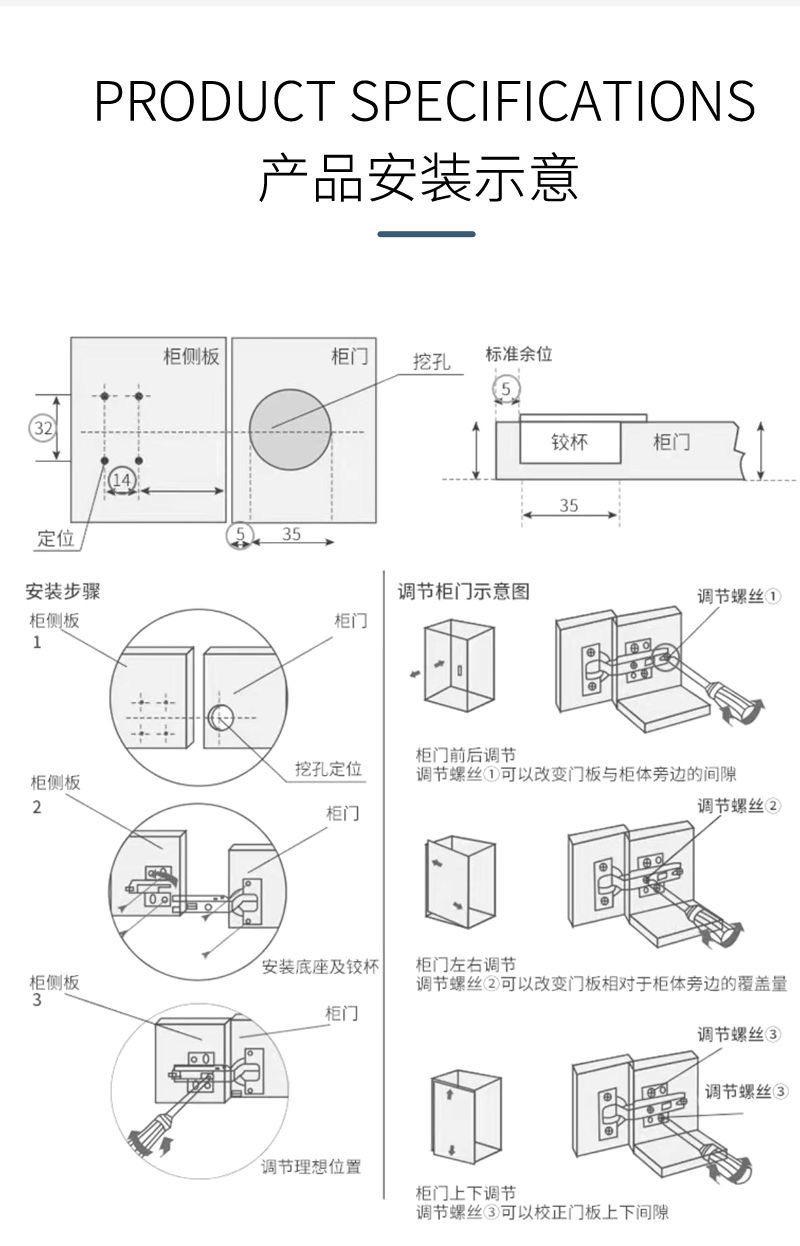 PRODUCT SPECIFICATIONS
产品安装示意

柜侧板
柜门
挖孔
32
14
定位
5
35
标准余位
5
铰杯
柜门
35

安装步骤
柜侧板
1
柜门
挖孔定位
柜侧板
2
柜门
安装底座及铰杯
柜侧板
3
柜门
调节理想位置

调节柜门示意图
调节螺丝①
柜门前后调节
调节螺丝①可以改变门板与柜体旁边的间隙
调节螺丝②
柜门左右调节
调节螺丝②可以改变门板相对于柜体旁边的覆盖量
调节螺丝③
调节螺丝③
柜门上下调节
调节螺丝③可以校正门板上下间隙