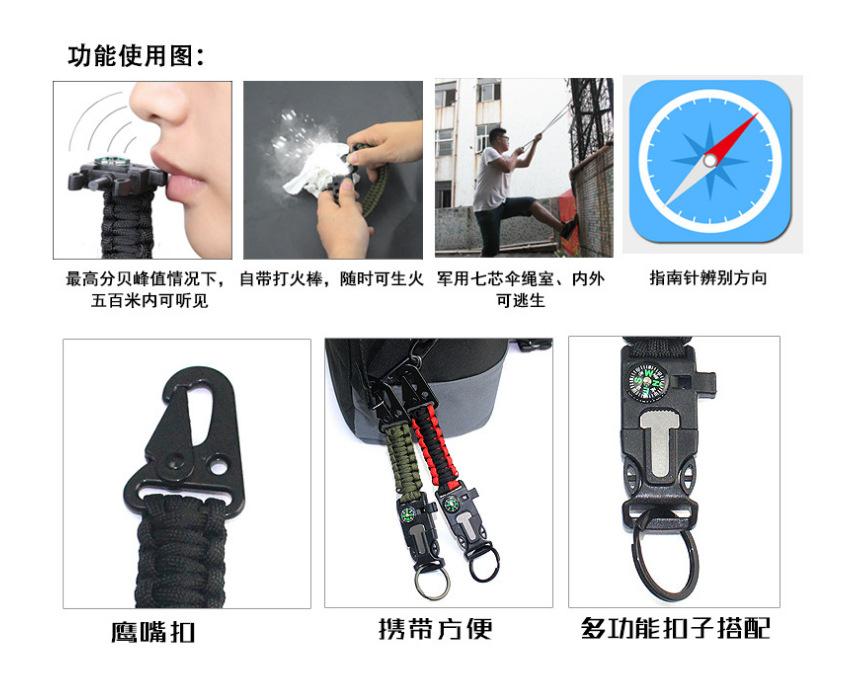 功能使用图：

最高分贝峰值情况下，五百米内可听见

自带打火棒，随时可生火

军用七芯伞绳室、内外可逃生

指南针辨别方向

鹰嘴扣

携带方便

多功能扣子搭配