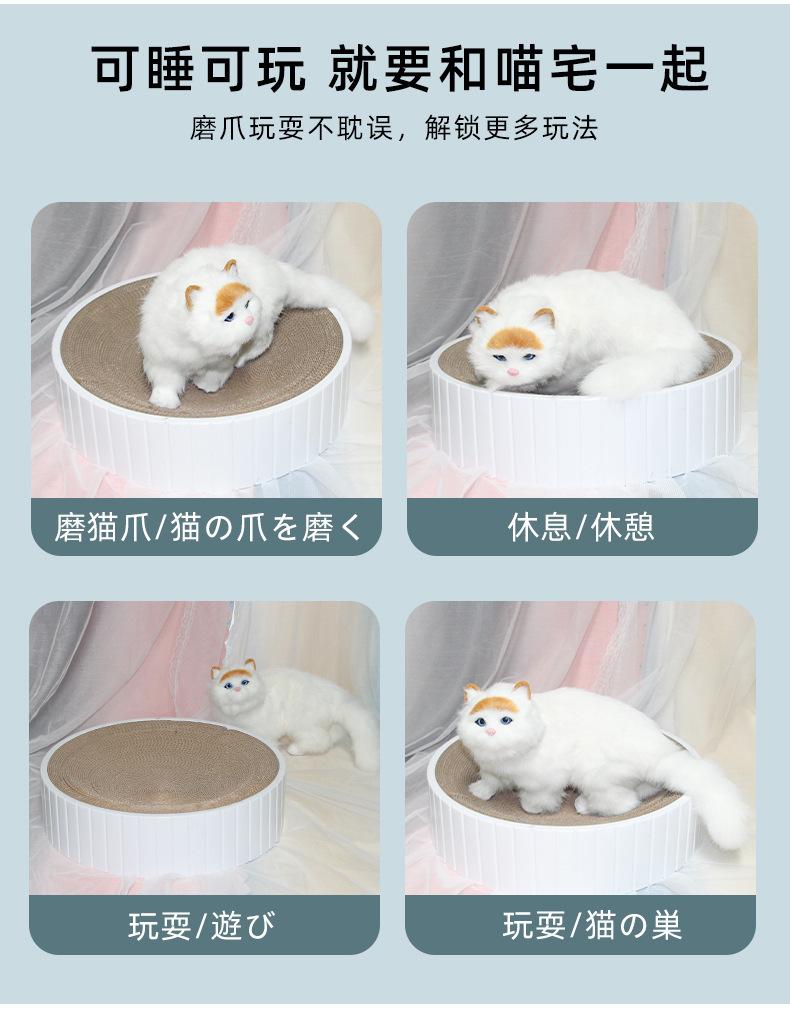 可睡可玩 就要和喵宅一起

磨爪玩耍不耽误，解锁更多玩法

磨猫爪/猫の爪を磨く

休息/休憩

玩耍/遊び

玩耍/猫の巣