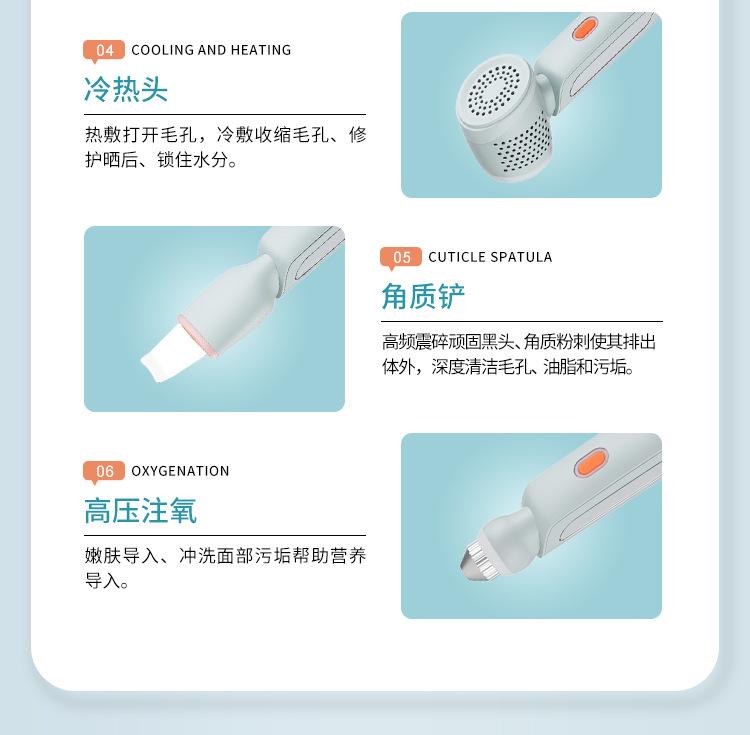 04 COOLING AND HEATING

冷热头

热敷打开毛孔，冷敷收缩毛孔、修护晒后、锁住水分。

05 CUTICLE SPATULA

角质铲

高频震碎顽固黑头、角质粉刺使其排出体外，深度清洁毛孔、油脂和污垢。

06 OXYGENATION

高压注氧

嫩肤导入、冲洗面部污垢帮助营养导入。