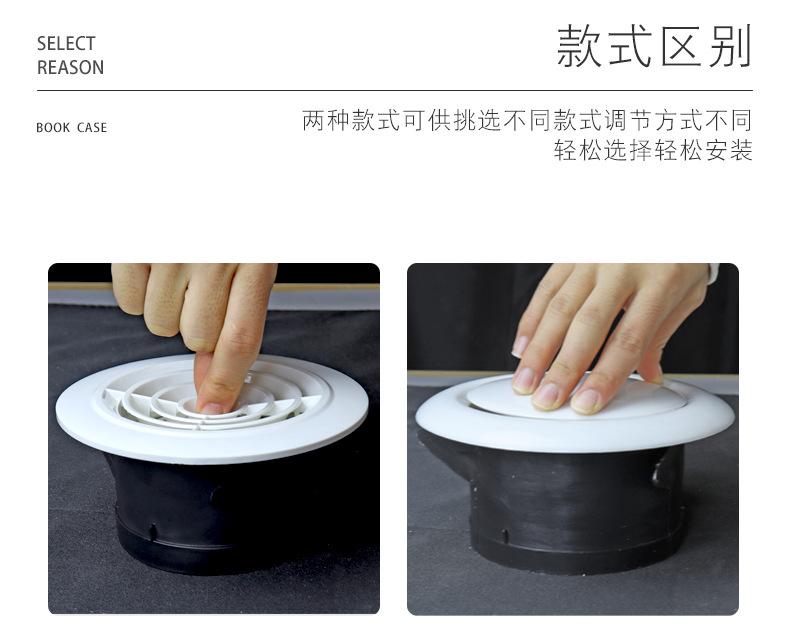 SELECT
REASON

款式区别

BOOK CASE

两种款式可供挑选不同款式调节方式不同
轻松选择轻松安装