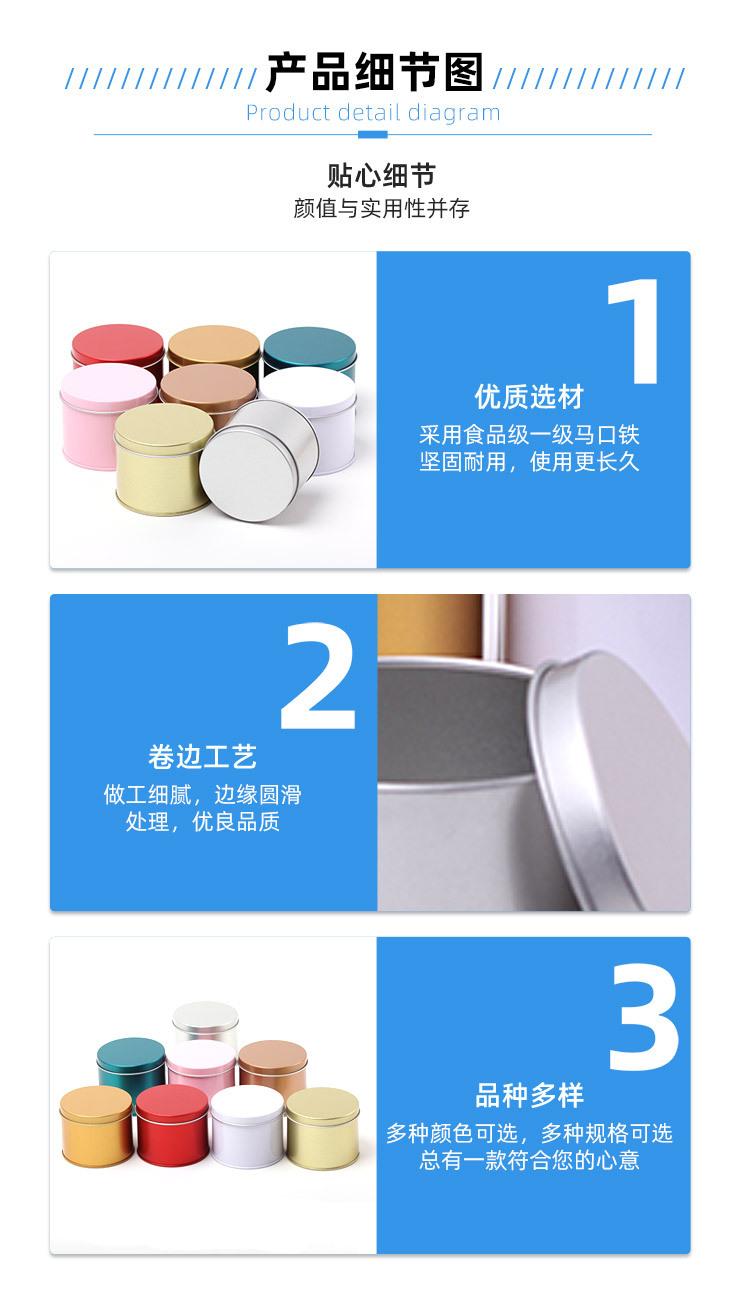 产品细节图
Product detail diagram

贴心细节
颜值与实用性并存

1
优质选材
采用食品级一级马口铁
坚固耐用，使用更长久

2
卷边工艺
做工细腻，边缘圆滑
处理，优良品质

3
品种多样
多种颜色可选，多种规格可选
总有一款符合您的心意