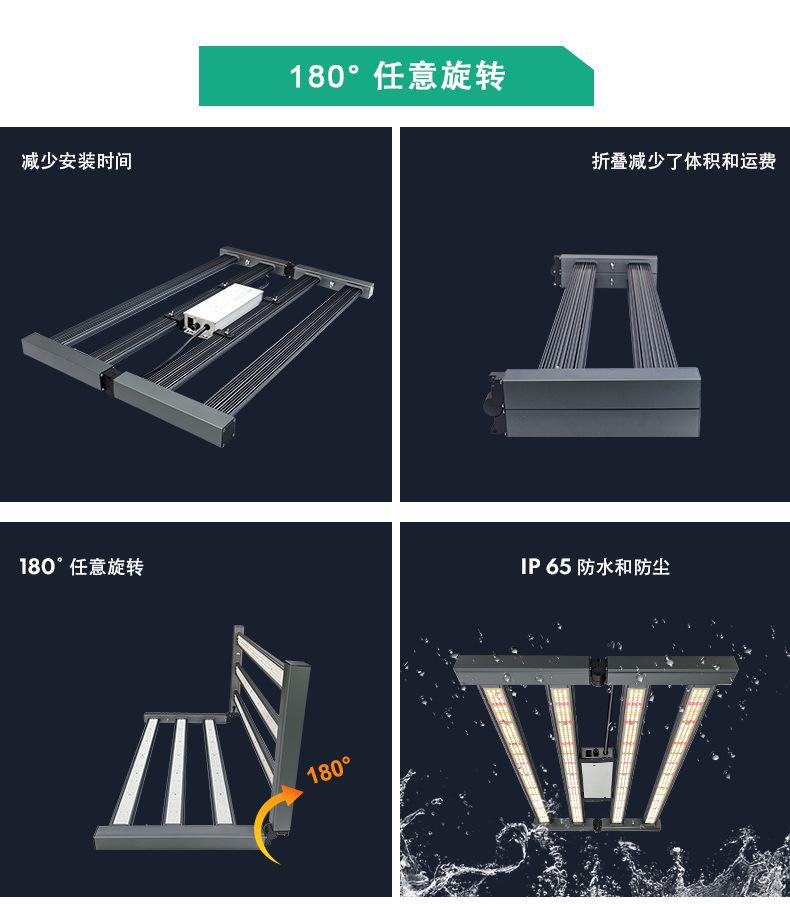 180° 任意旋转

减少安装时间

折叠减少了体积和运费

180° 任意旋转

180°

IP 65 防水和防尘