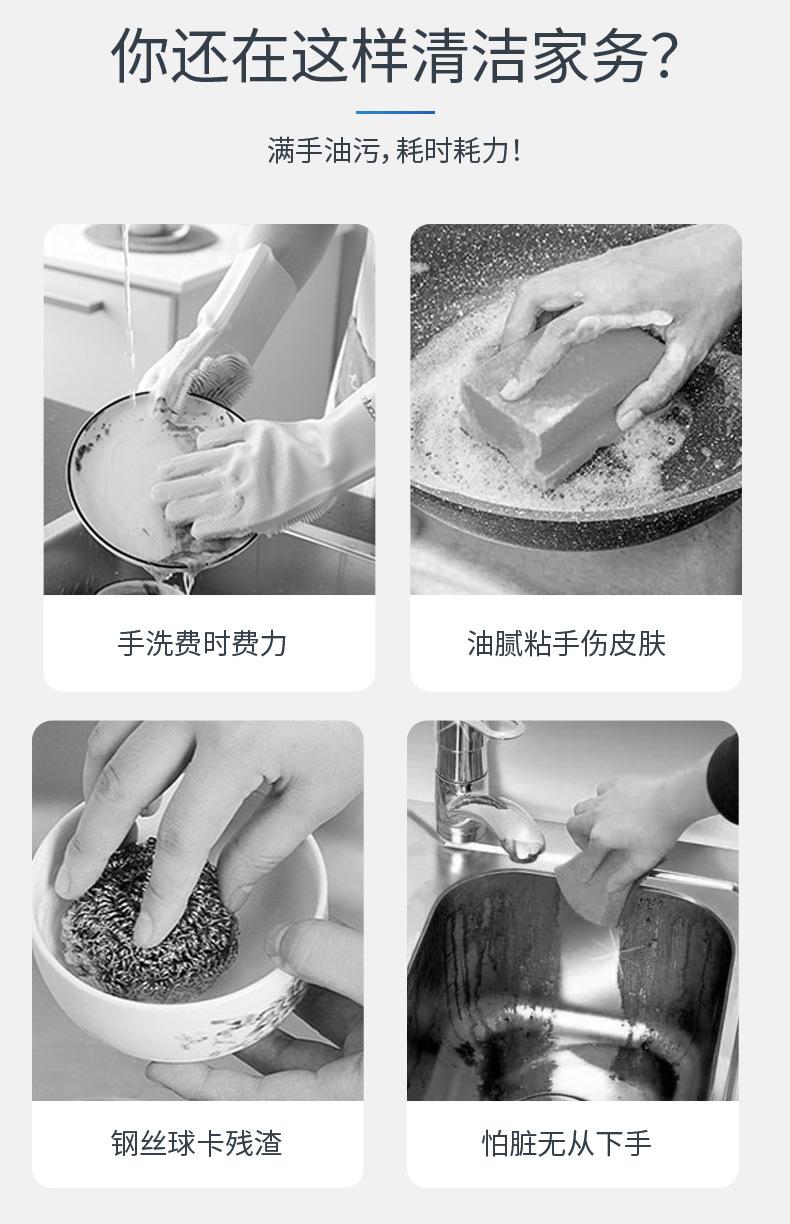 你还在这样清洁家务?

满手油污，耗时耗力！

手洗费时费力

油腻粘手伤皮肤

钢丝球卡残渣

怕脏无从下手