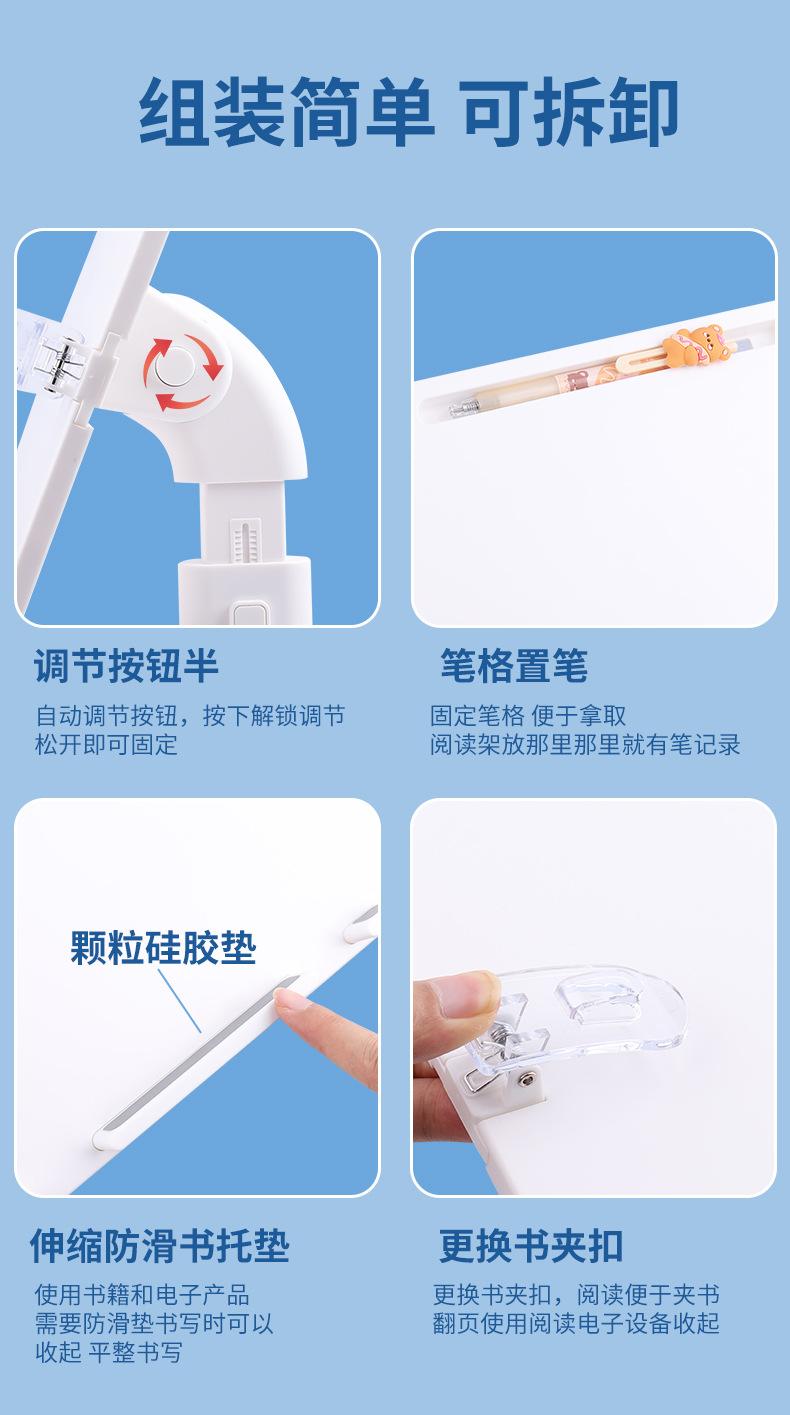 组装简单 可拆卸

调节按钮半

自动调节按钮，按下解锁调节
松开即可固定

笔格置笔

固定笔格 便于拿取
阅读架放那里那里就有笔记录

颗粒硅胶垫

伸缩防滑书托垫

使用书籍和电子产品
需要防滑垫书写时可以
收起 平整书写

更换书夹扣

更换书夹扣，阅读便于夹书
翻页使用阅读电子设备收起