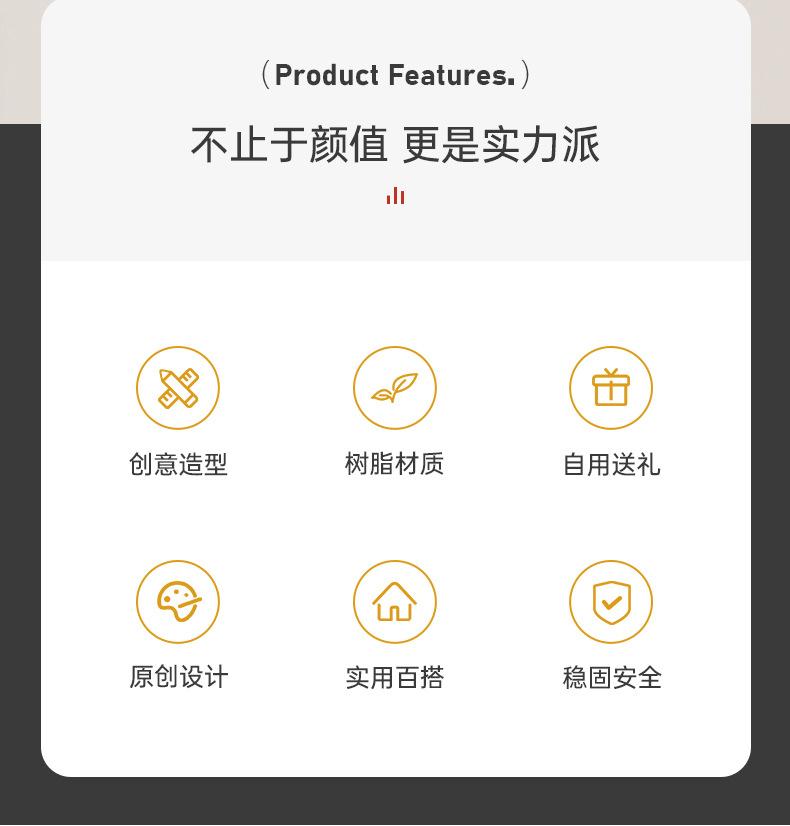 (Product Features.)

不止于颜值 更是实力派

创意造型

树脂材质

自用送礼

原创设计

实用百搭

稳固安全