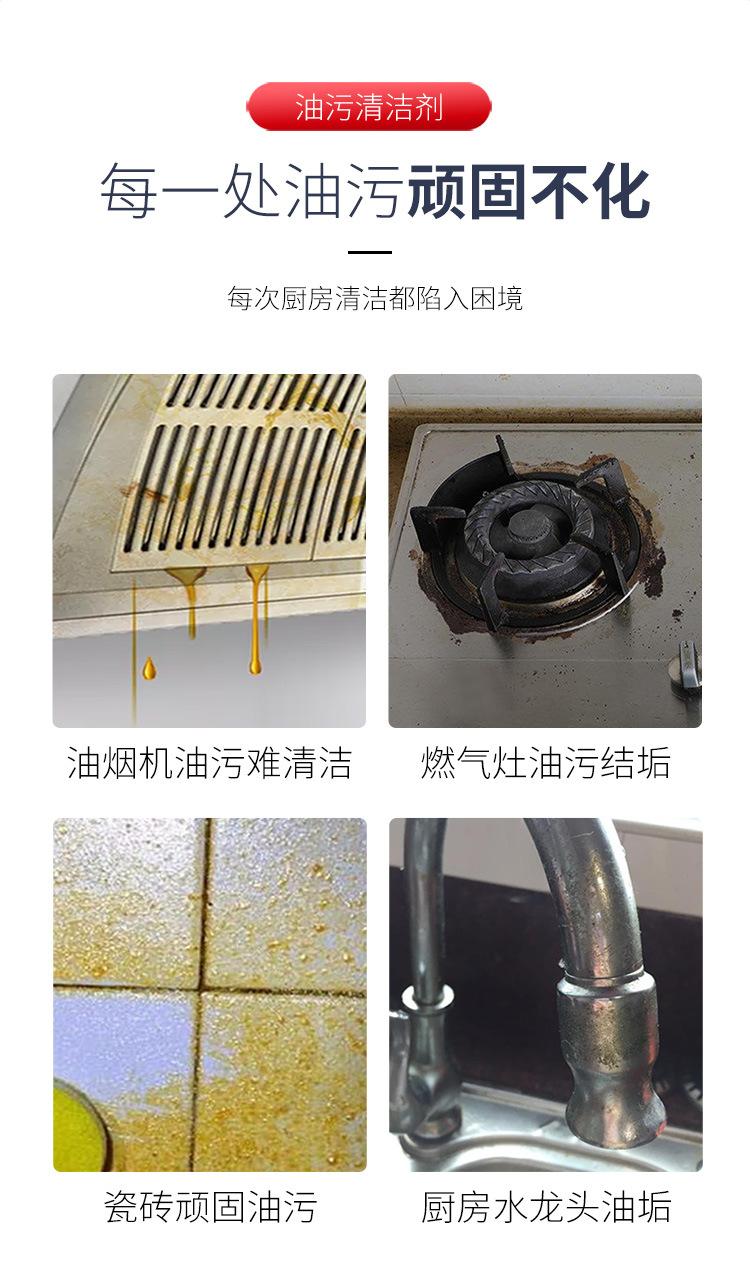 油污清洁剂

每一处油污顽固不化

每次厨房清洁都陷入困境

油烟机油污难清洁

燃气灶油污结垢

瓷砖顽固油污

厨房水龙头油垢