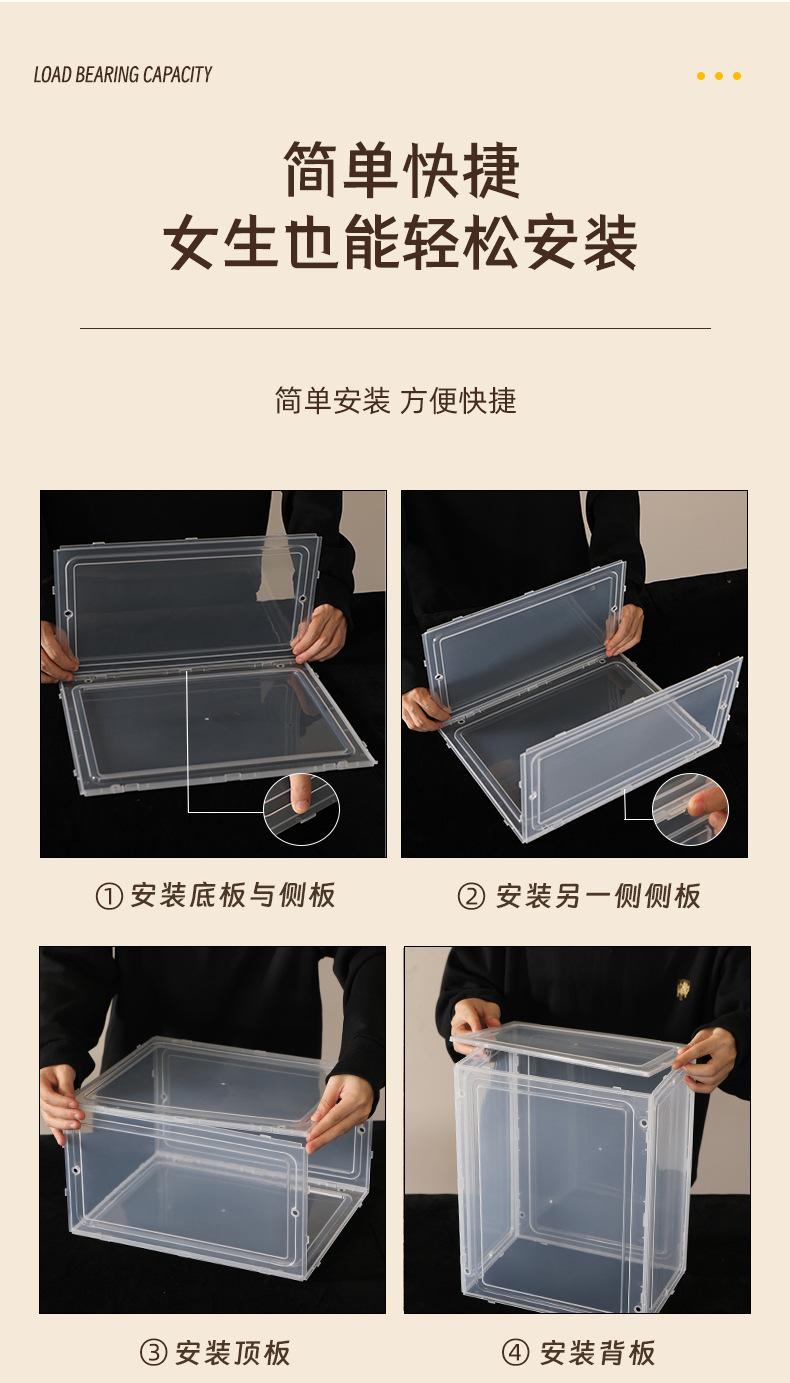 LOAD BEARING CAPACITY

简单快捷
女生也能轻松安装

简单安装 方便快捷

① 安装底板与侧板

② 安装另一侧侧板

③ 安装顶板

④ 安装背板