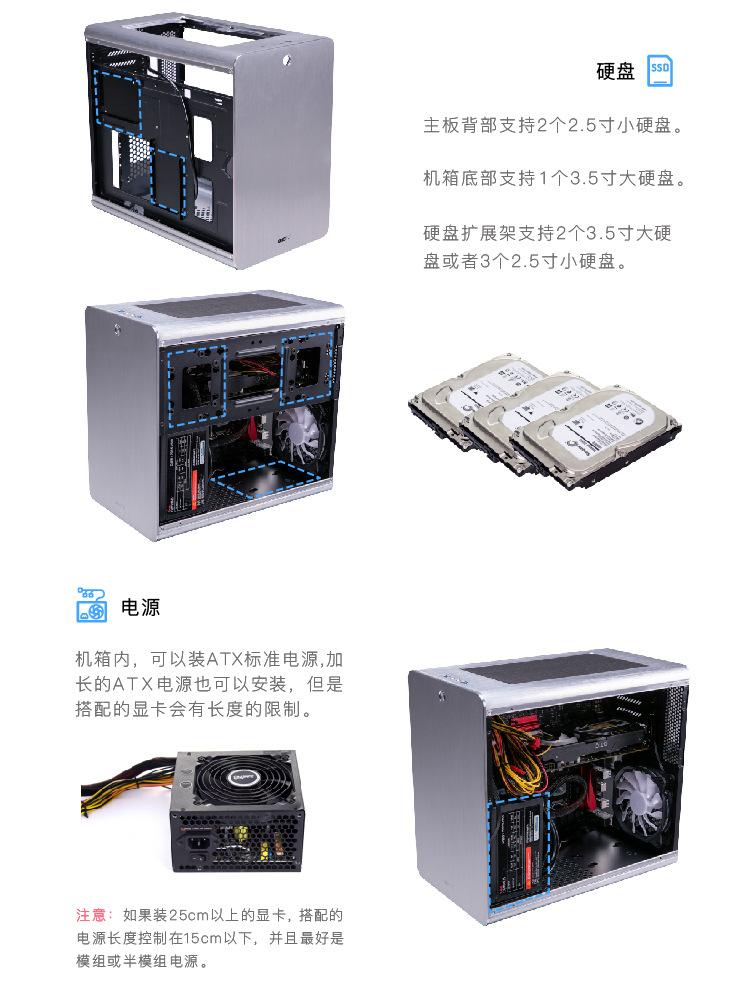 硬盘 SSD

主板背部支持2个2.5寸小硬盘。

机箱底部支持1个3.5寸大硬盘。

硬盘扩展架支持2个3.5寸大硬盘或者3个2.5寸小硬盘。

电源

机箱内，可以装ATX标准电源,加长的ATX电源也可以安装，但是搭配的显卡会有长度的限制。

注意：如果装25cm以上的显卡，搭配的电源长度控制在15cm以下，并且最好是模组或半模组电源。