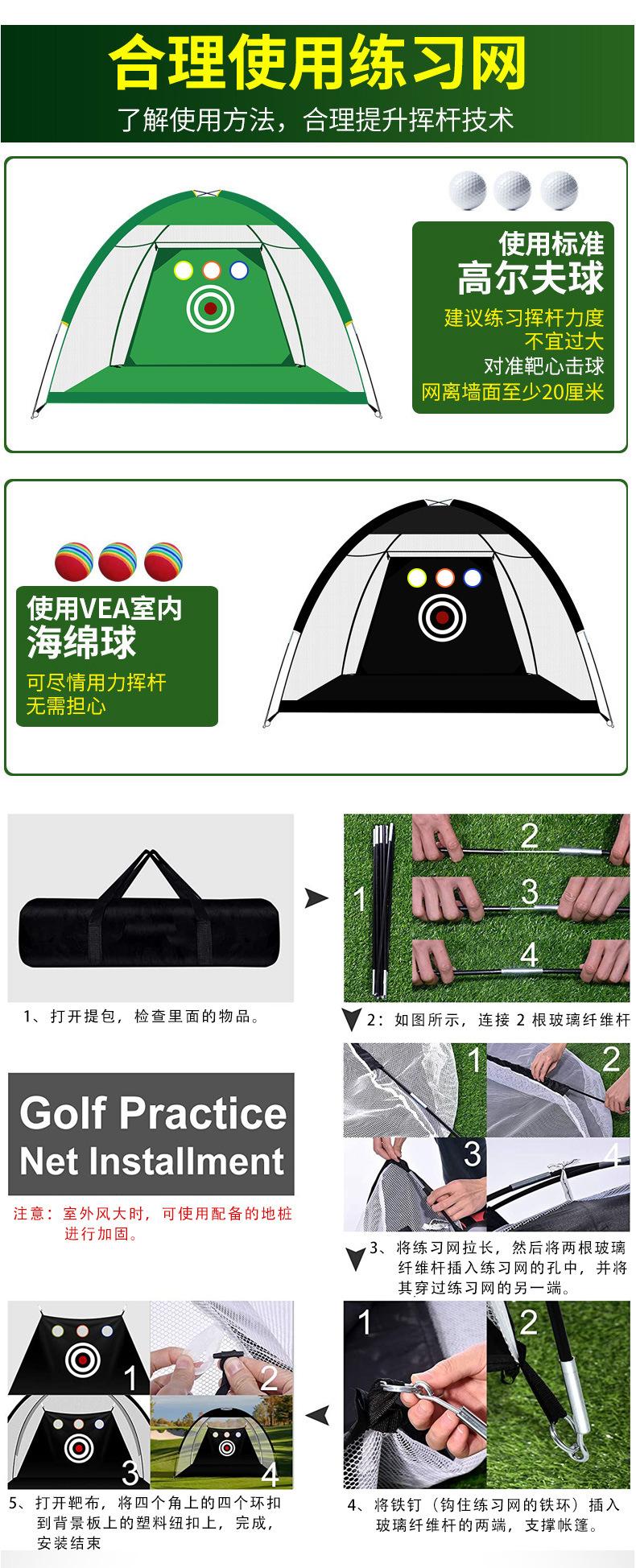 合理使用练习网

了解使用方法，合理提升挥杆技术

使用标准
高尔夫球
建议练习挥杆力度
不宜过大
对准靶心击球
网离墙面至少20厘米

使用VEA室内
海绵球
可尽情用力挥杆
无需担心

1、打开提包，检查里面的物品。

1
2
3
4

2：如图所示，连接 2 根玻璃纤维杆

Golf Practice
Net Installment

注意：室外风大时，可使用配备的地桩进行加固。

1
2
3
4

3、将练习网拉长，然后将两根玻璃纤维杆插入练习网的孔中，并将其穿过练习网的另一端。

1
2
3
4

5、打开靶布，将四个角上的四个环扣到背景板上的塑料纽扣上，完成，安装结束

1
2

4、将铁钉（钩住练习网的铁环）插入玻璃纤维杆的两端，支撑帐篷。