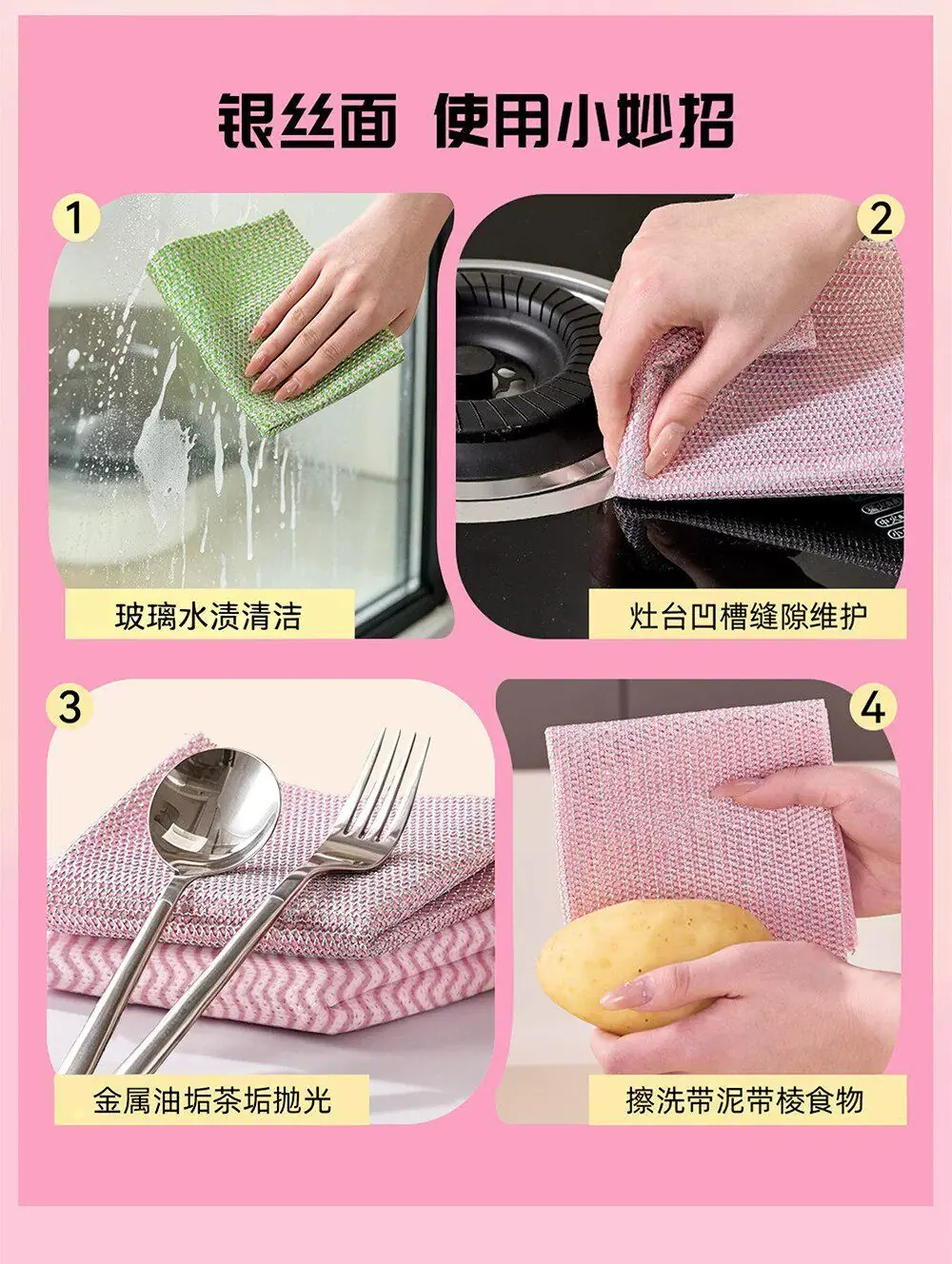 银丝面 使用小妙招

1
玻璃水渍清洁

2
灶台凹槽缝隙维护

3
金属油垢茶垢抛光

4
擦洗带泥带棱食物