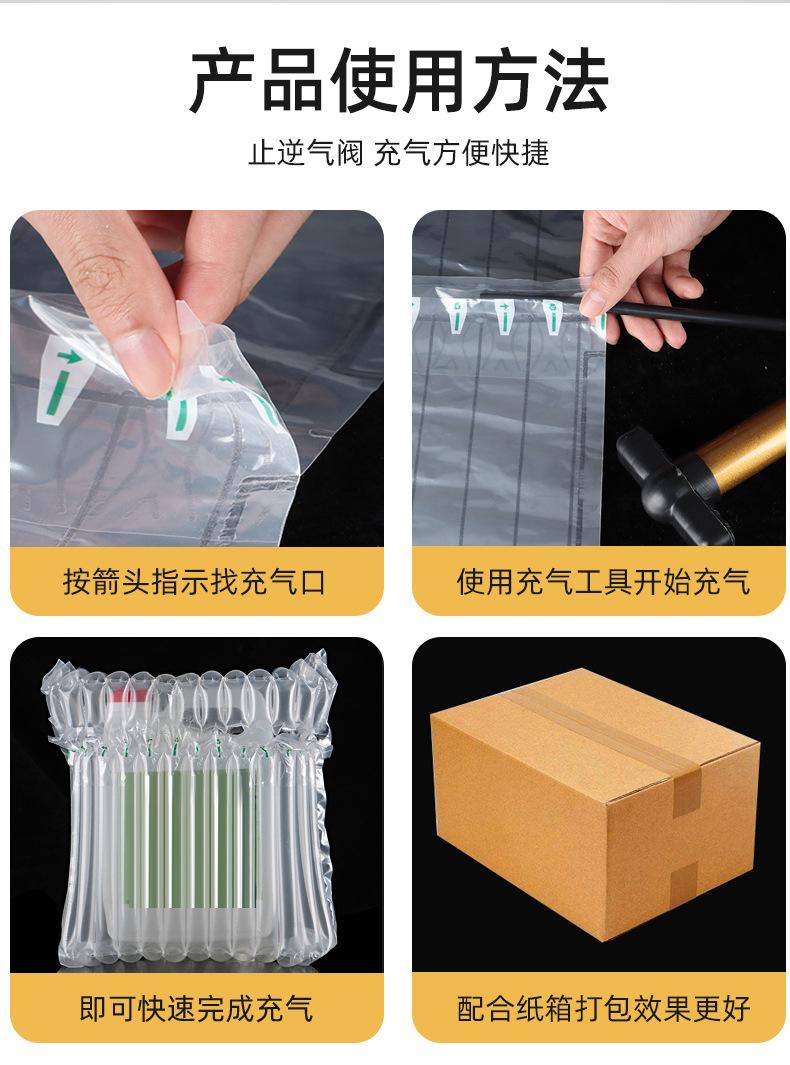 产品使用方法

止逆气阀 充气方便快捷

按箭头指示找充气口

使用充气工具开始充气

即可快速完成充气

配合纸箱打包效果更好