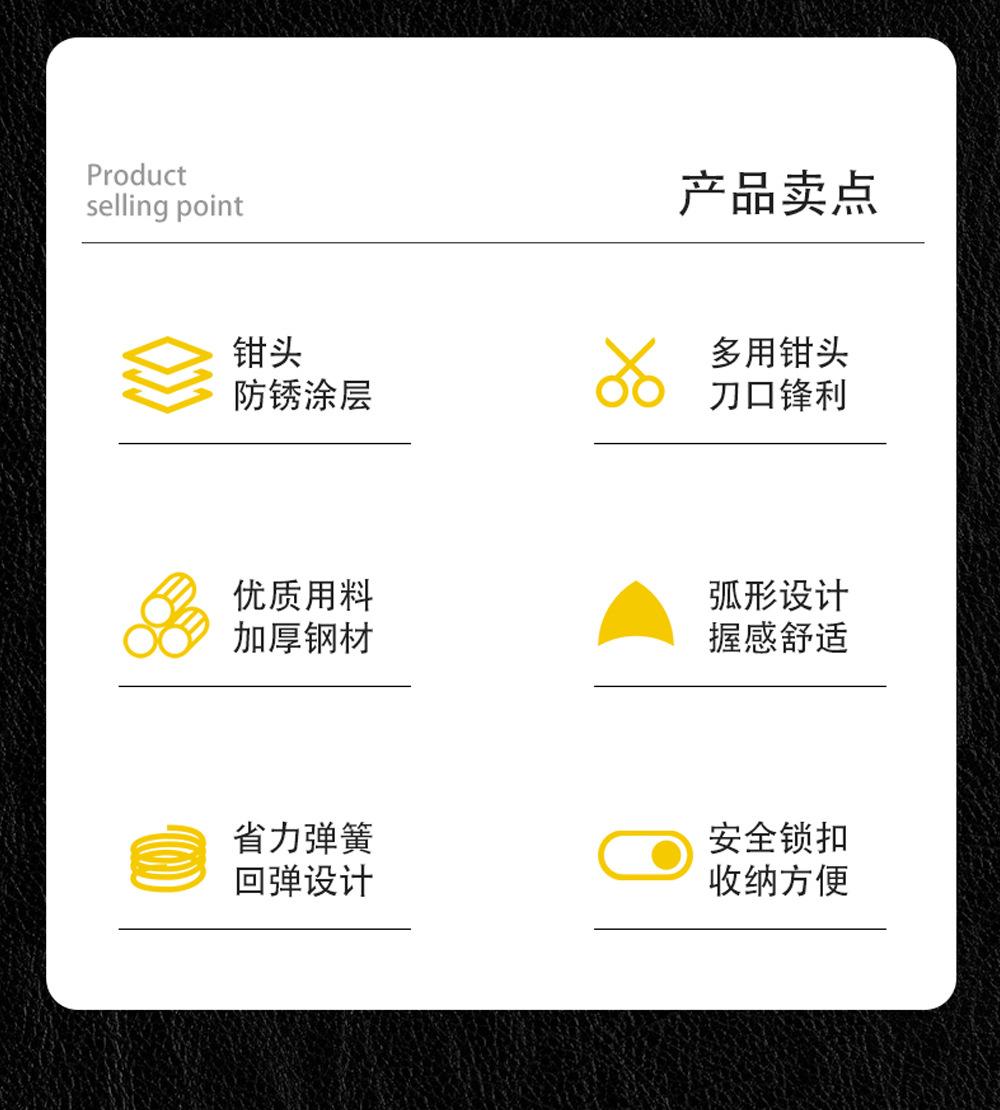 Product
selling point

产品卖点

钳头
防锈涂层

多用钳头
刀口锋利

优质用料
加厚钢材

弧形设计
握感舒适

省力弹簧
回弹设计

安全锁扣
收纳方便