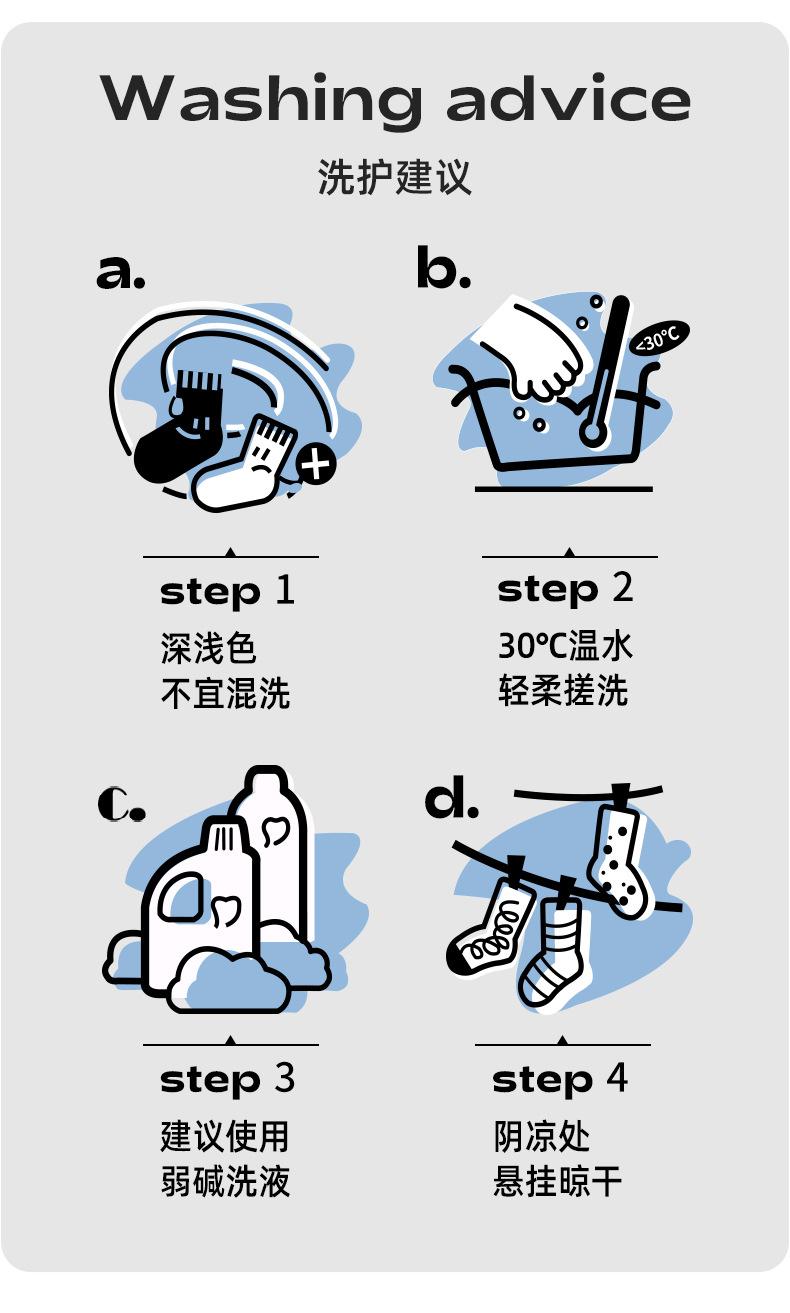 Washing advice
洗护建议

a.

step 1
深浅色
不宜混洗

b.

<30℃

step 2
30℃温水
轻柔搓洗

c.

step 3
建议使用
弱碱洗液

d.

step 4
阴凉处
悬挂晾干