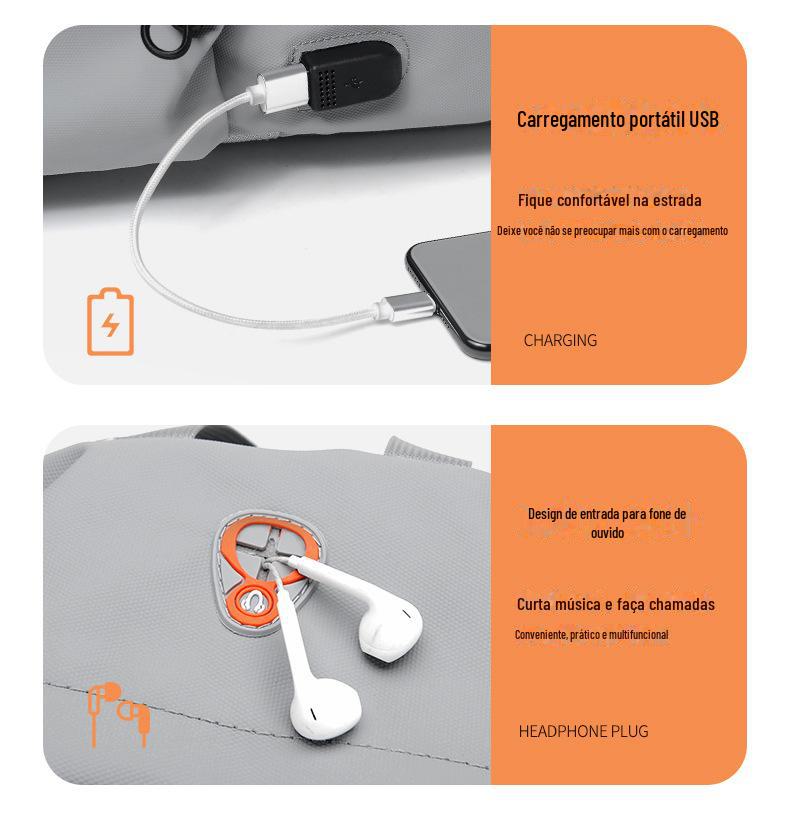 Carregamento portátil USB

Fique confortável na estrada

Deixe você não se preocupar mais com o carregamento

CHARGING

Design de entrada para fone de ouvido

Curta música e faça chamadas

Conveniente, prático e multifuncional

HEADPHONE PLUG