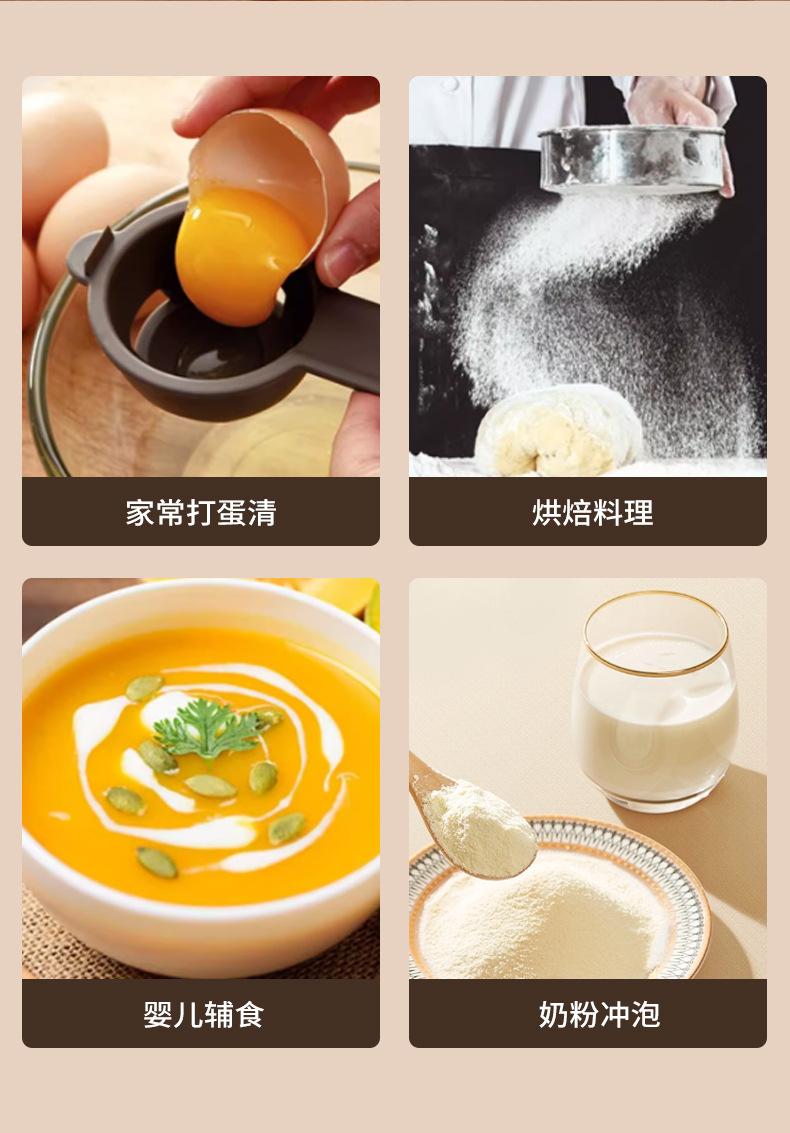 家常打蛋清

烘焙料理

婴儿辅食

奶粉冲泡