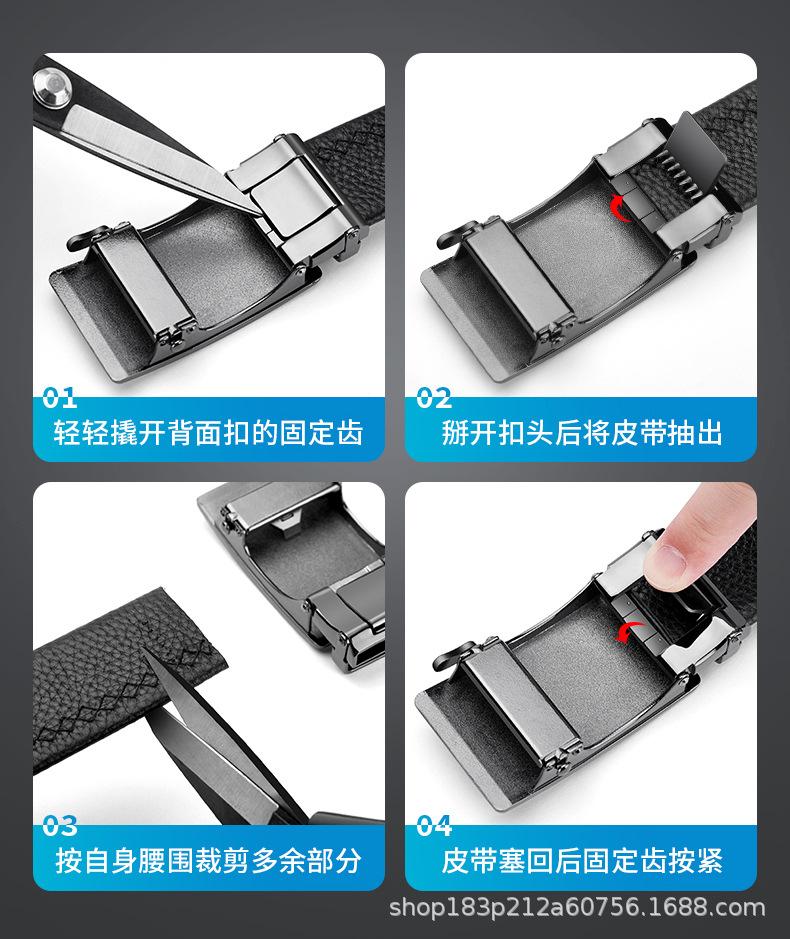 01
轻轻撬开背面扣的固定齿

02
掰开扣头后将皮带抽出

03
按自身腰围裁剪多余部分

04
皮带塞回后固定齿按紧

shop183p212a60756.1688.com