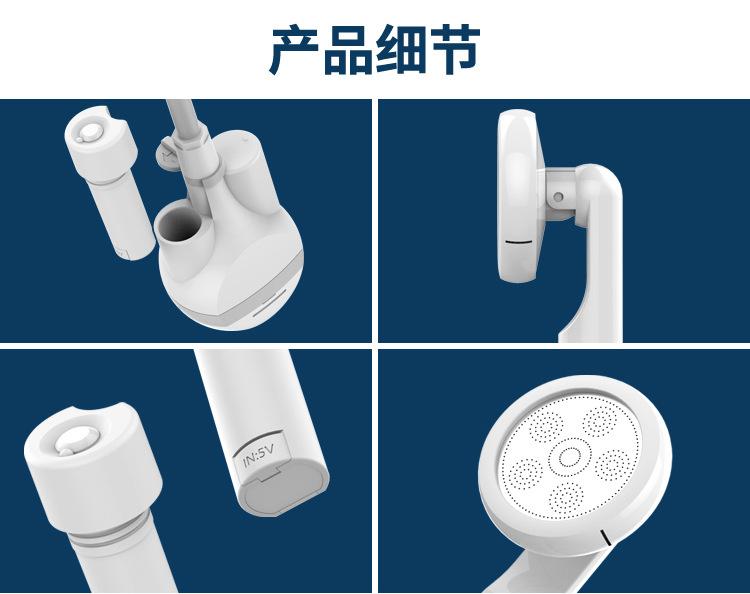 产品细节

IN:5V