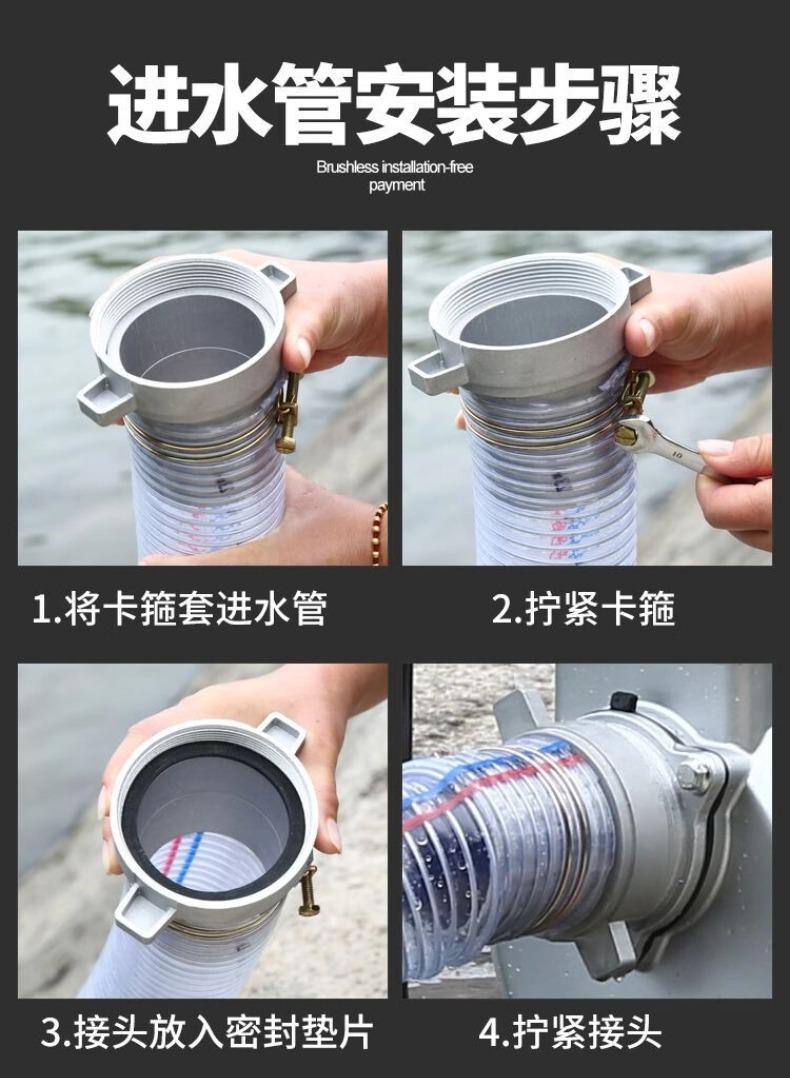 进水管安装步骤

Brushless installation-free payment

1.将卡箍套进水管

2.拧紧卡箍

3.接头放入密封垫片

4.拧紧接头