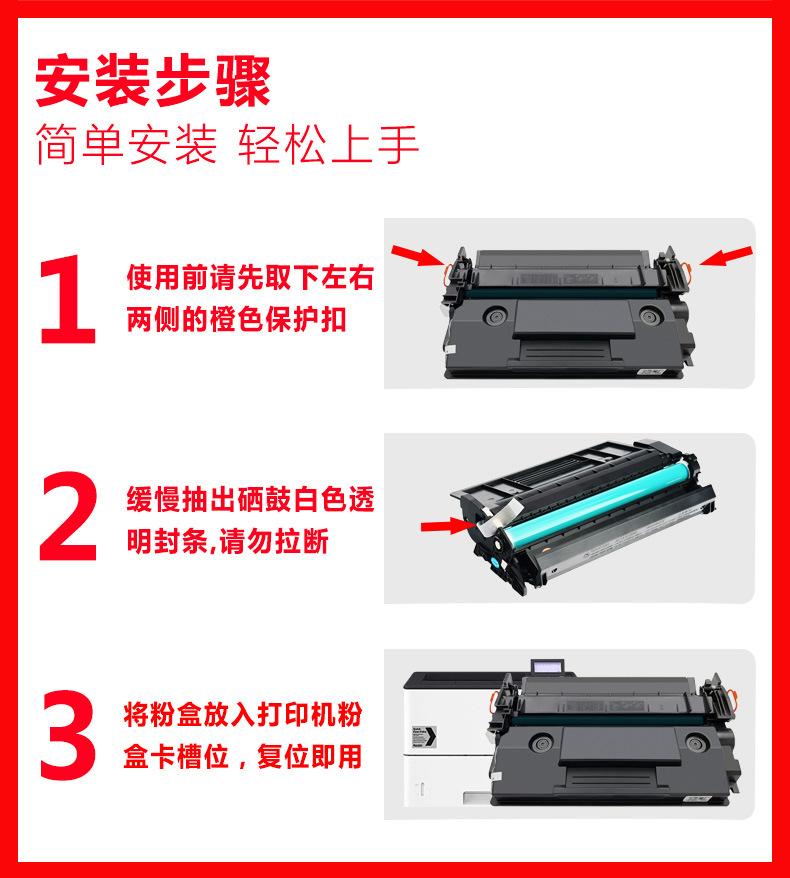 安装步骤
简单安装 轻松上手

1 使用前请先取下左右两侧的橙色保护扣

2 缓慢抽出硒鼓白色透明封条,请勿拉断

3 将粉盒放入打印机粉盒卡槽位，复位即用