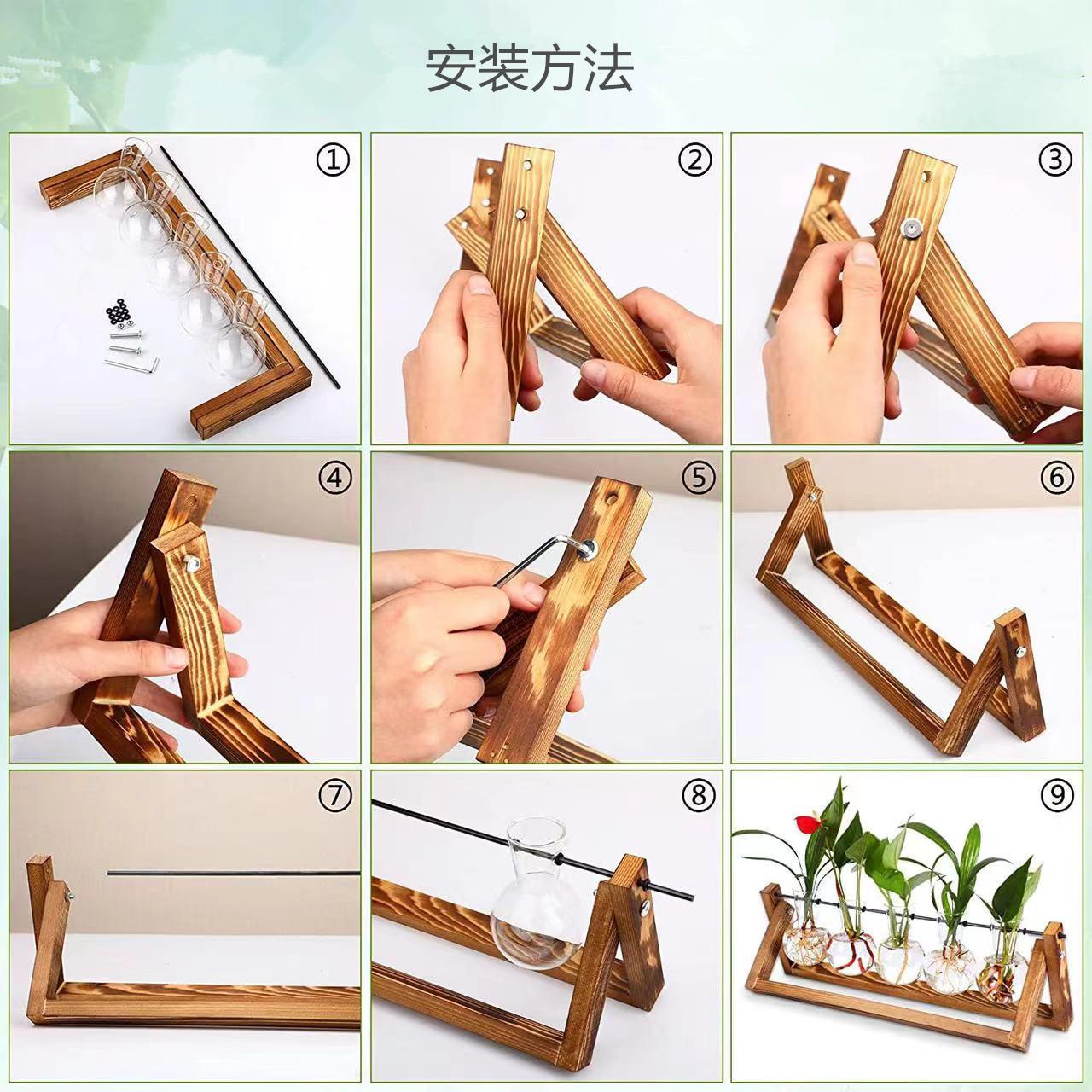 安装方法

①

②

③

④

⑤

⑥

⑦

⑧

⑨