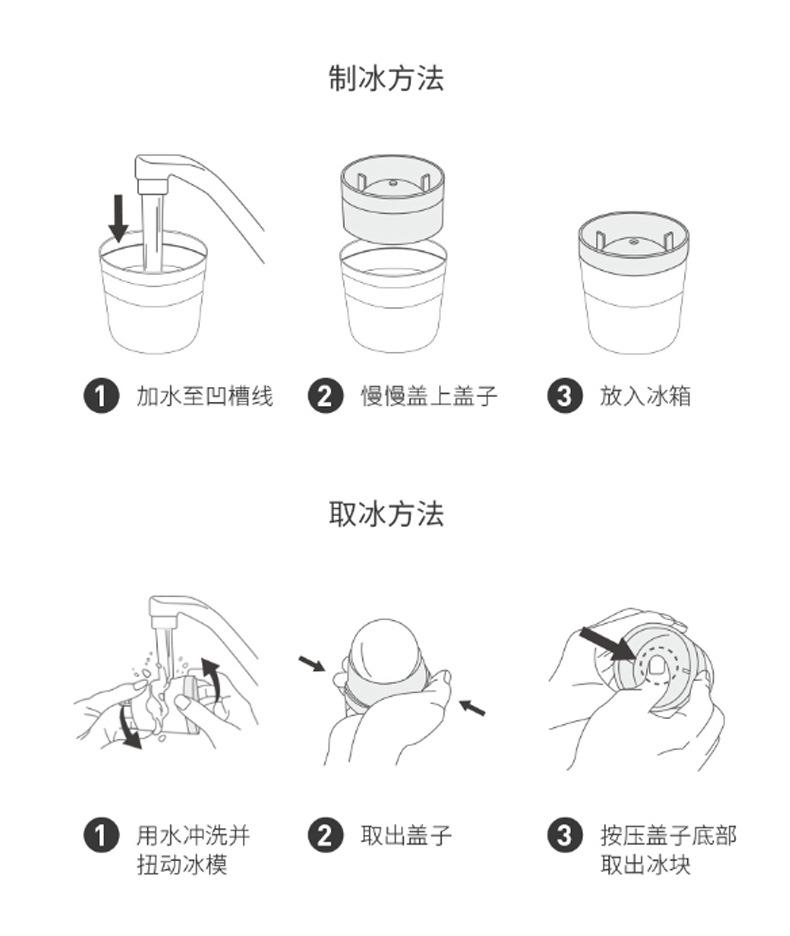 制冰方法

1 加水至凹槽线

2 慢慢盖上盖子

3 放入冰箱

取冰方法

1 用水冲洗并扭动冰模

2 取出盖子

3 按压盖子底部取出冰块