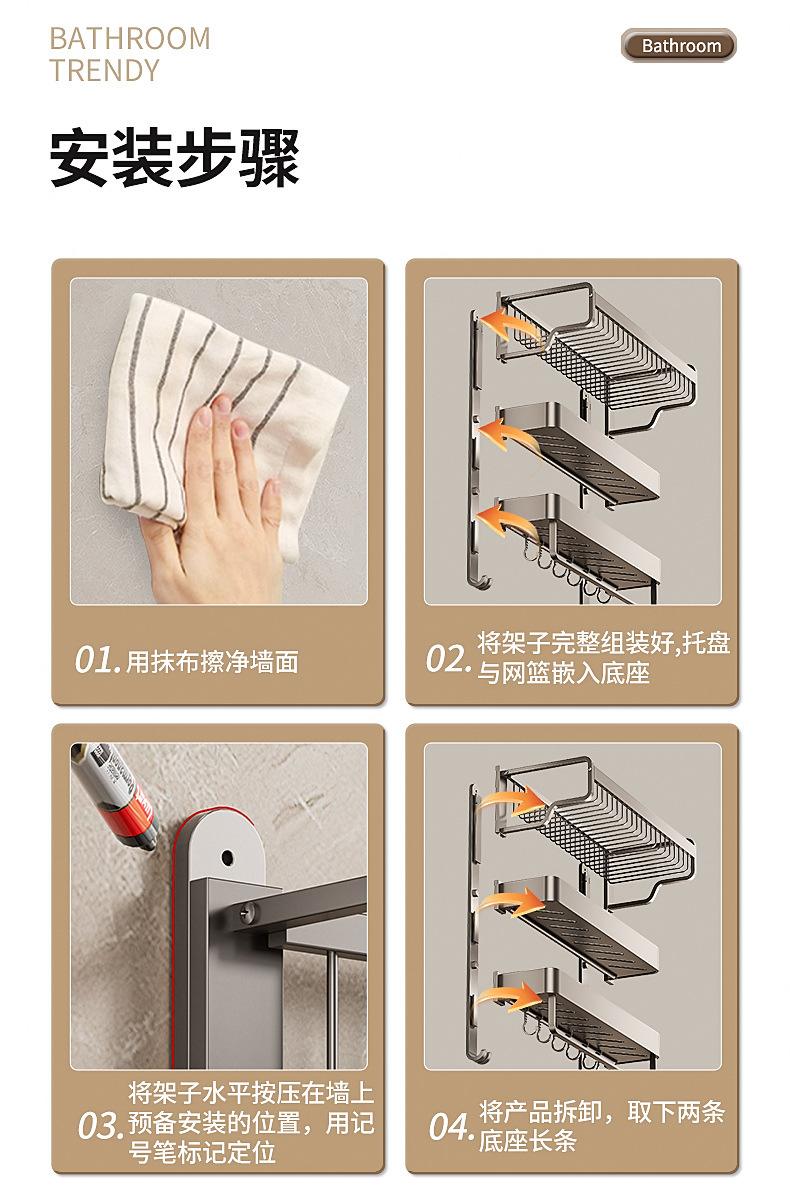 BATHROOM
TRENDY

Bathroom

安装步骤

01. 用抹布擦净墙面

02. 将架子完整组装好,托盘与网篮嵌入底座

03. 将架子水平按压在墙上预备安装的位置，用记号笔标记定位

04. 将产品拆卸，取下两条底座长条