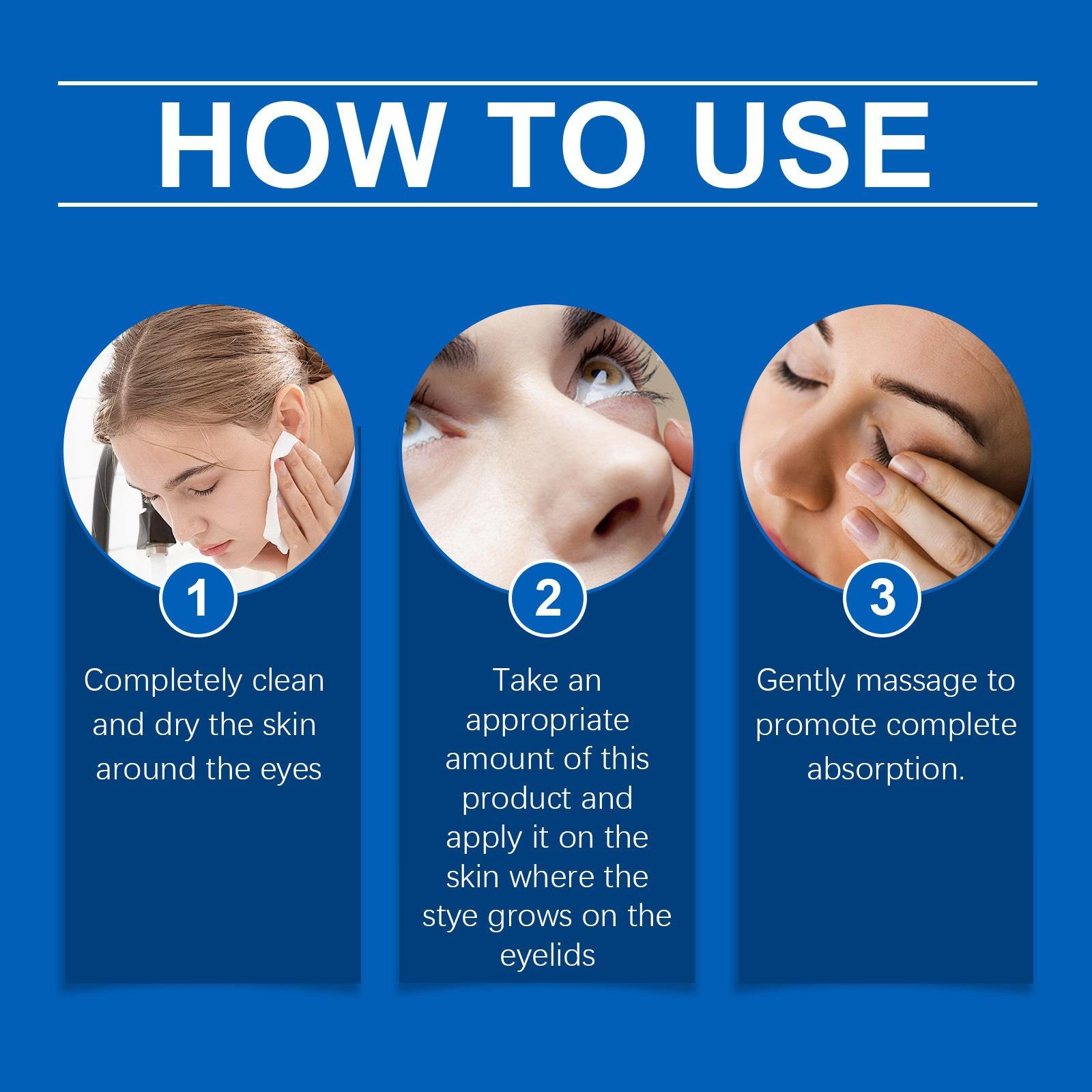 HOW TO USE

1

Completely clean and dry the skin around the eyes

2

Take an appropriate amount of this product and apply it on the skin where the stye grows on the eyelids

3

Gently massage to promote complete absorption.