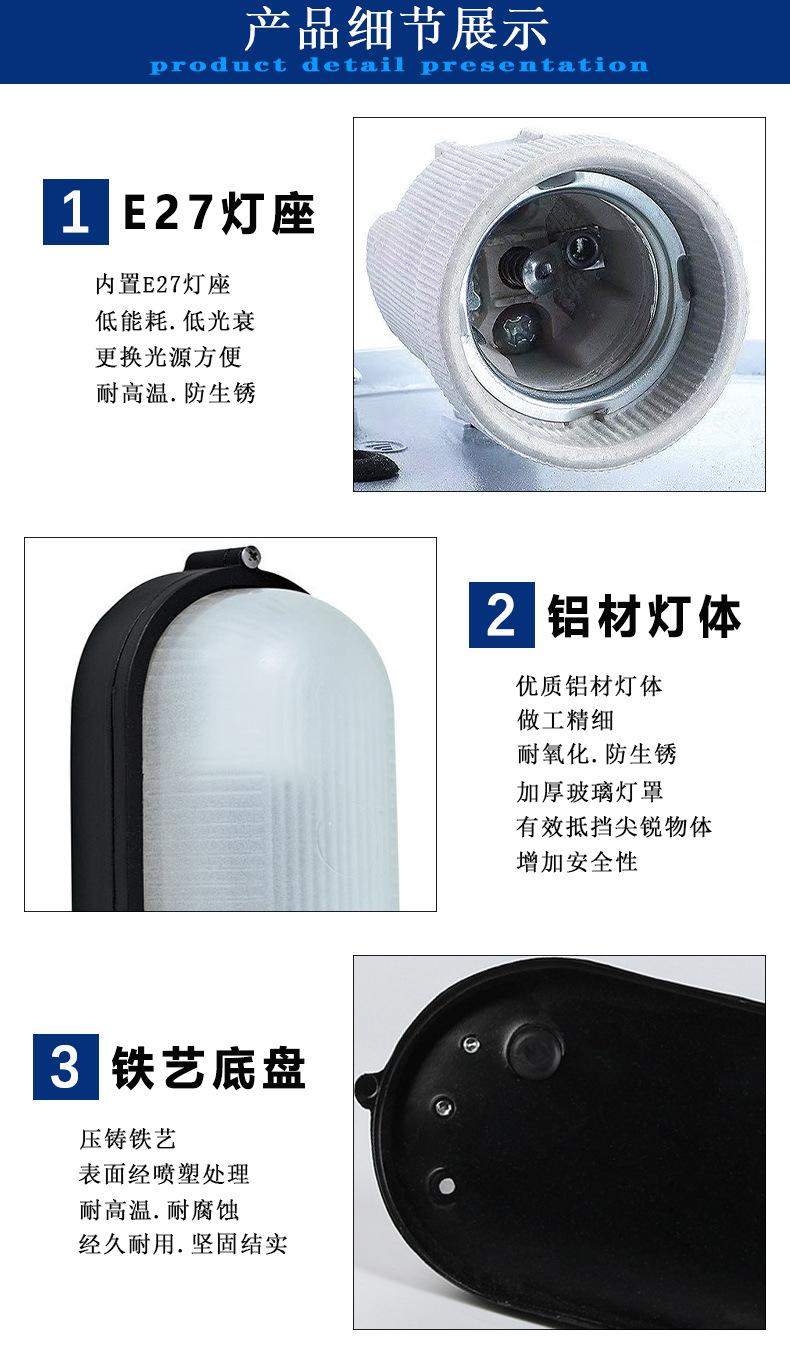 产品细节展示
product detail presentation

1 E27灯座

内置E27灯座
低能耗.低光衰
更换光源方便
耐高温.防生锈

2 铝材灯体

优质铝材灯体
做工精细
耐氧化.防生锈
加厚玻璃灯罩
有效抵挡尖锐物体
增加安全性

3 铁艺底盘

压铸铁艺
表面经喷塑处理
耐高温.耐腐蚀
经久耐用.坚固结实