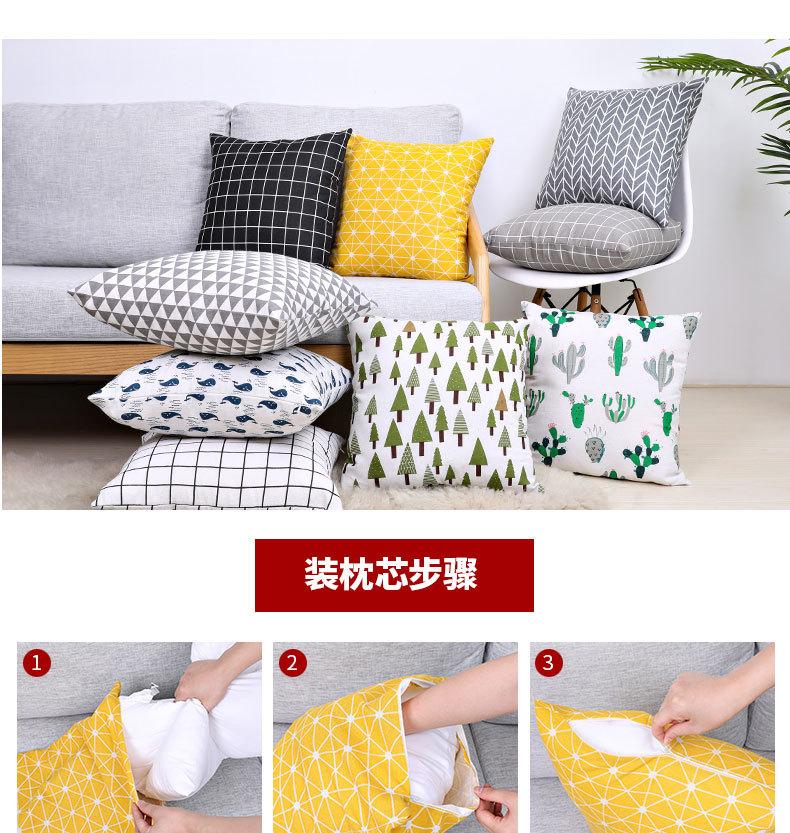 装枕芯步骤

1

2

3