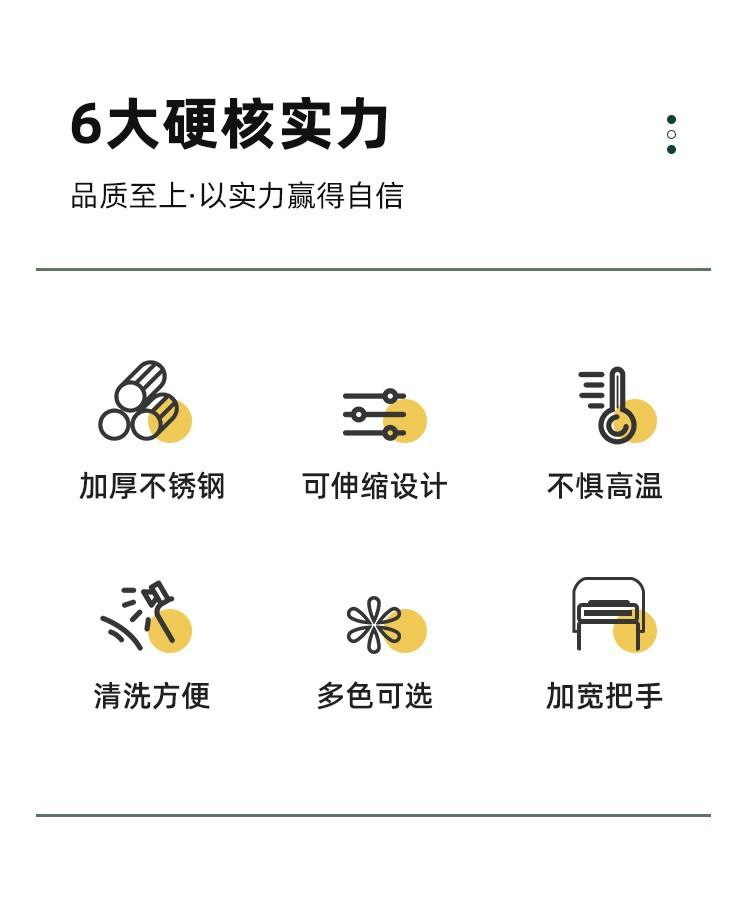 6大硬核实力

品质至上·以实力赢得自信

加厚不锈钢

可伸缩设计

不惧高温

清洗方便

多色可选

加宽把手