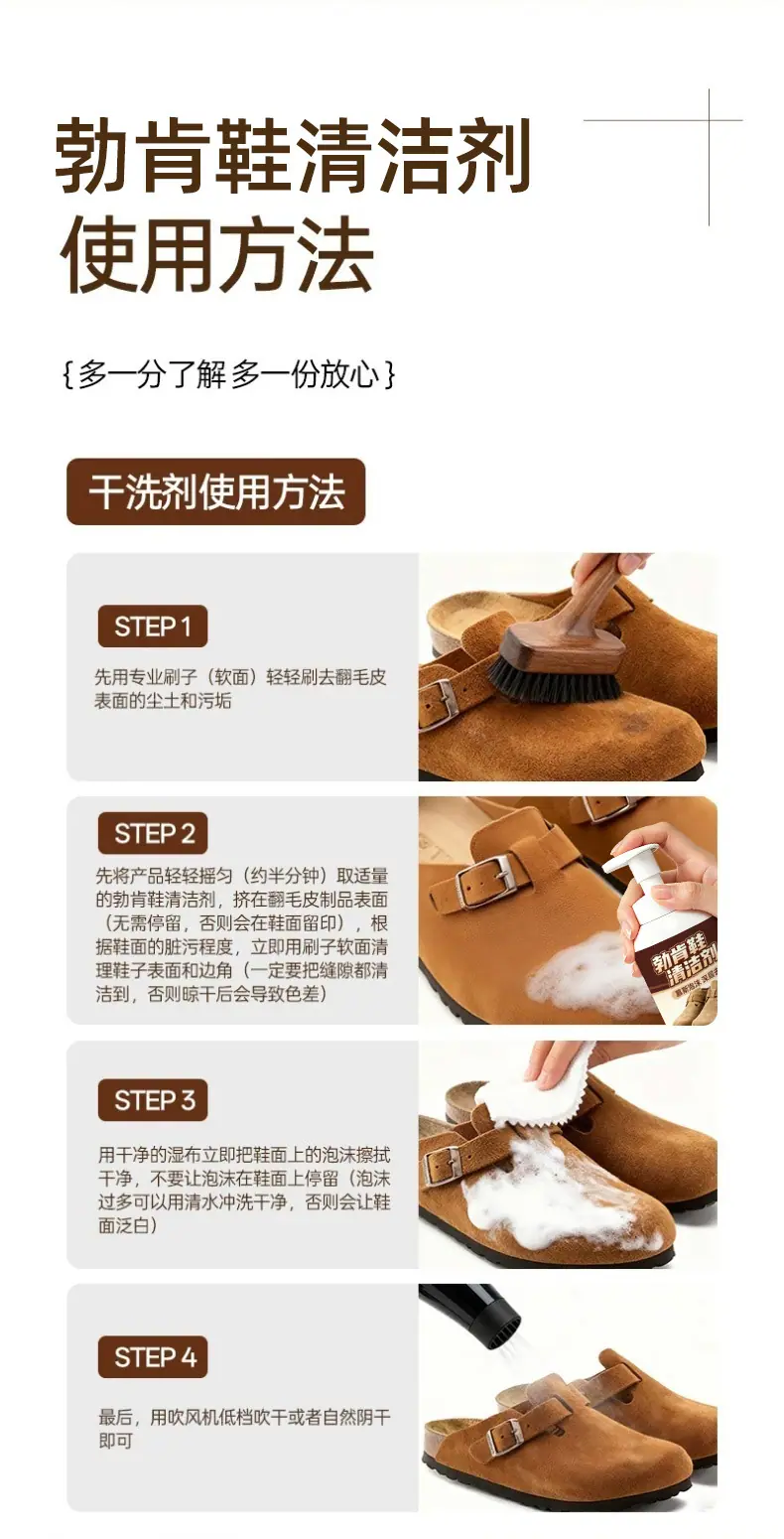 勃肯鞋清洁剂
使用方法

{多一分了解 多一份放心}

干洗剂使用方法

STEP 1

先用专业刷子（软面）轻轻刷去翻毛皮表面的尘土和污垢

STEP 2

先将产品轻轻摇匀（约半分钟）取适量的勃肯鞋清洁剂，挤在翻毛皮制品表面（无需停留，否则会在鞋面留印），根据鞋面的脏污程度，立即用刷子软面清理鞋子表面和边角（一定要把缝隙都清洁到，否则晾干后会导致色差）

勃肯鞋
清洁剂

STEP 3

用干净的湿布立即把鞋面上的泡沫擦拭干净，不要让泡沫在鞋面上停留（泡沫过多可以用清水冲洗干净，否则会让鞋面泛白）

STEP 4

最后，用吹风机低档吹干或者自然阴干即可