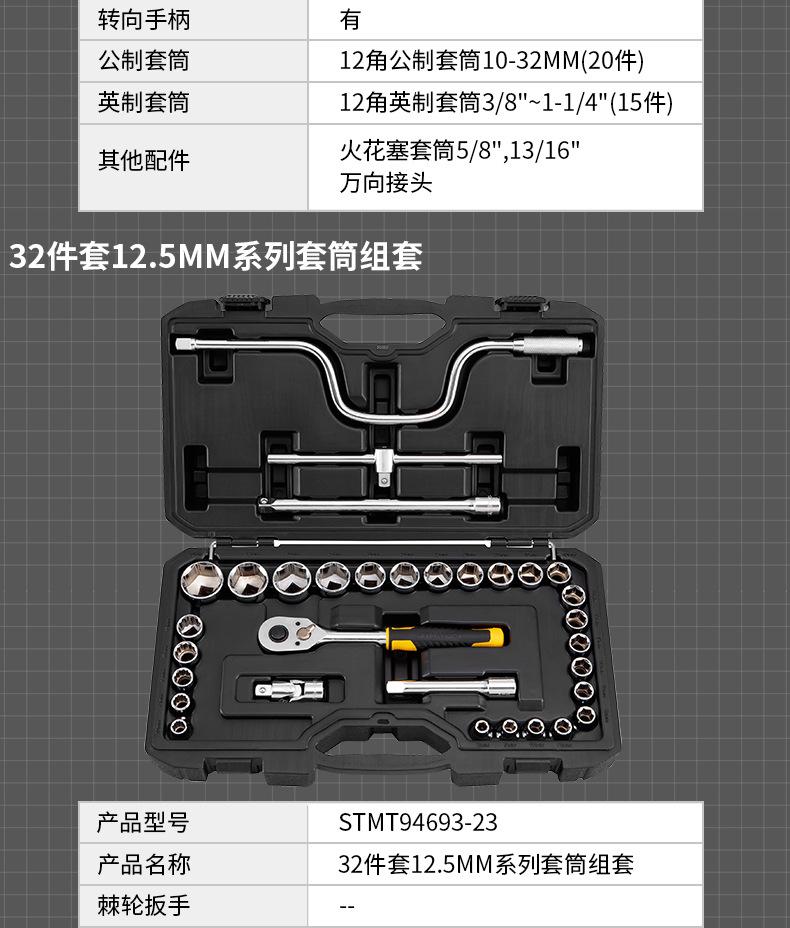 | 转向手柄 | 有 |
|---|---|
| 公制套筒 | 12角公制套筒10-32MM(20件) |
| 英制套筒 | 12角英制套筒3/8"~1-1/4"(15件) |
| 其他配件 | 火花塞套筒5/8",13/16" 万向接头 |

32件套12.5MM系列套筒组套

| 产品型号 | STMT94693-23 |
|---|---|
| 产品名称 | 32件套12.5MM系列套筒组套 |
| 棘轮扳手 | -- |