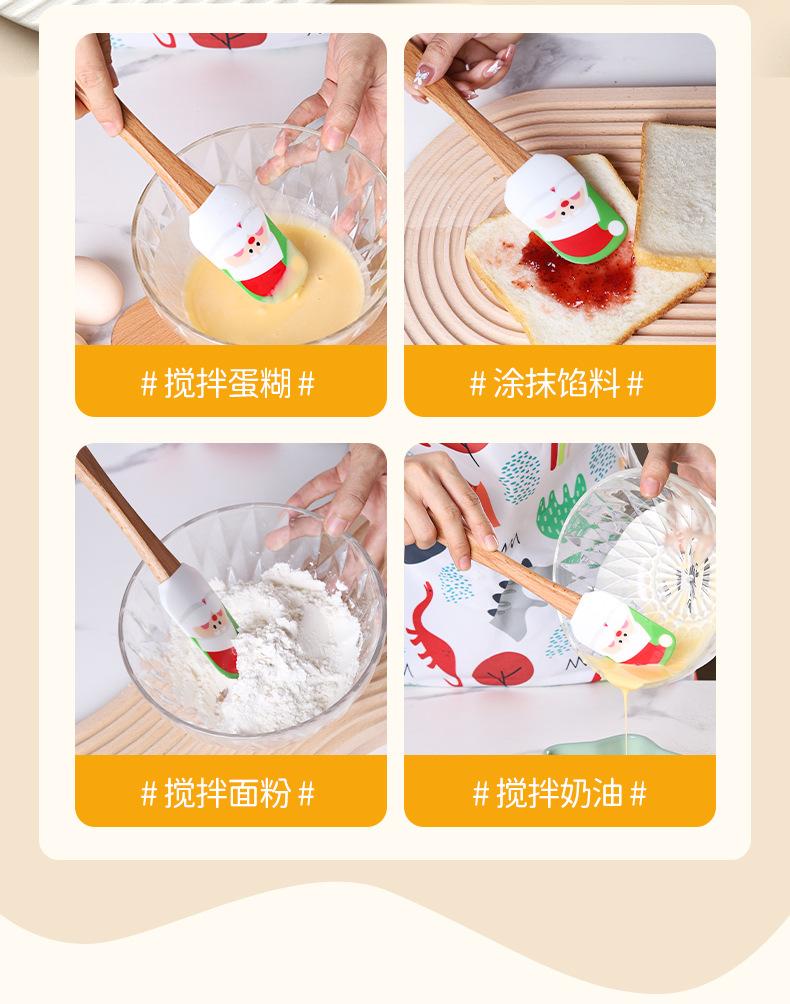 # 搅拌蛋糊 #

# 涂抹馅料 #

# 搅拌面粉 #

# 搅拌奶油 #