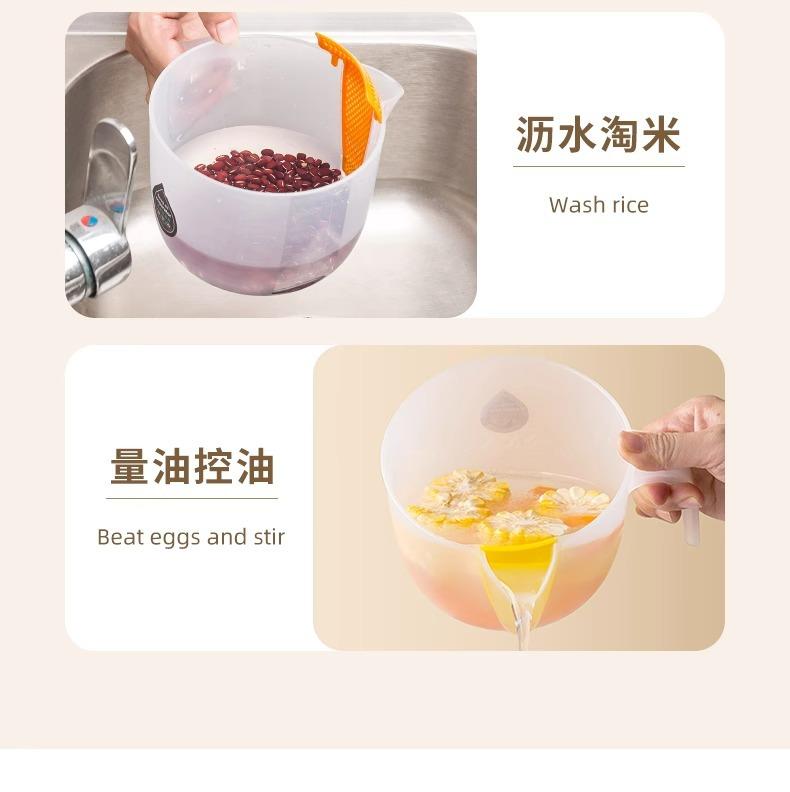 沥水淘米

Wash rice

量油控油

Beat eggs and stir